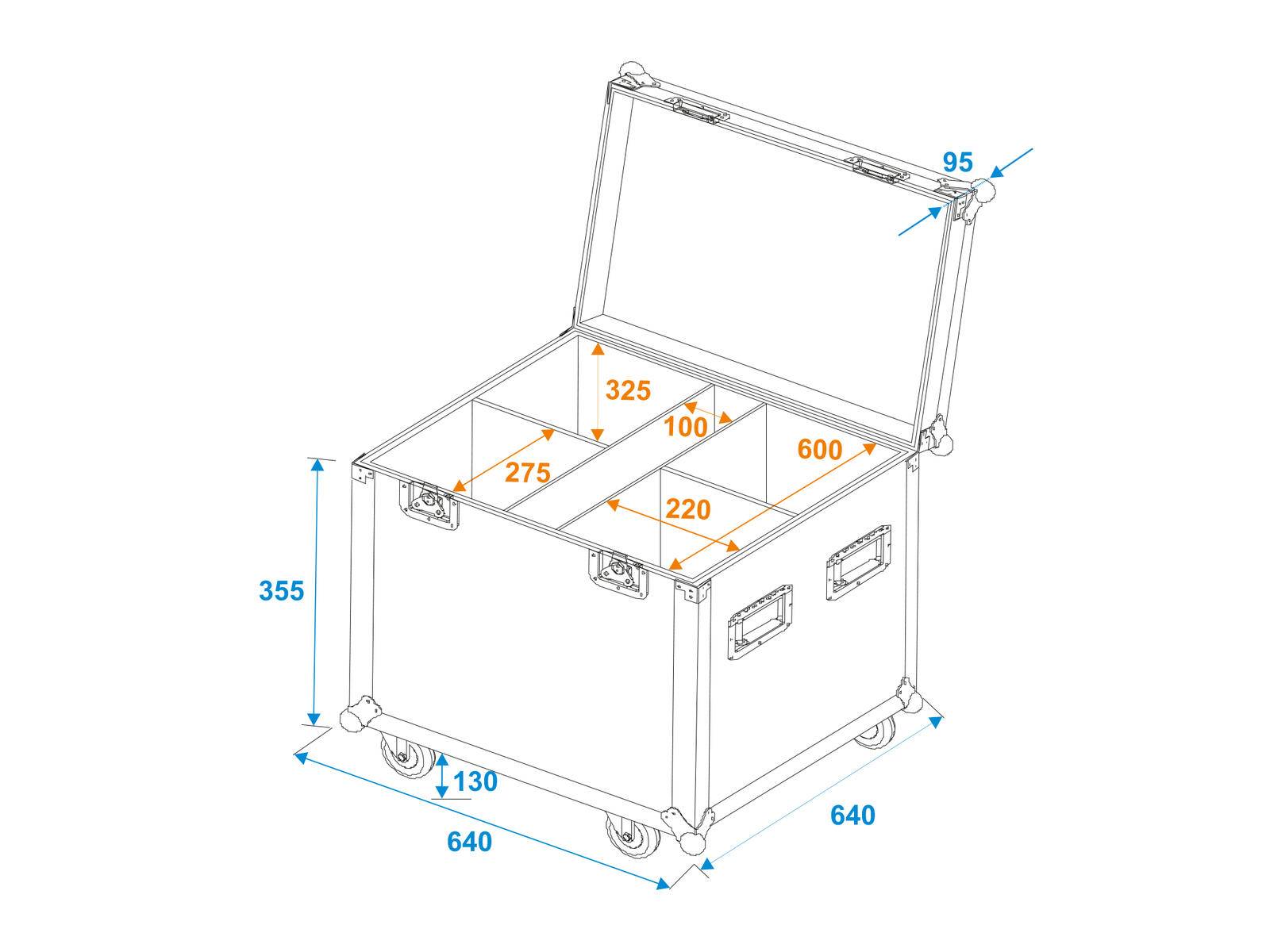 95

325

100

600

275

220

355

130

640

640