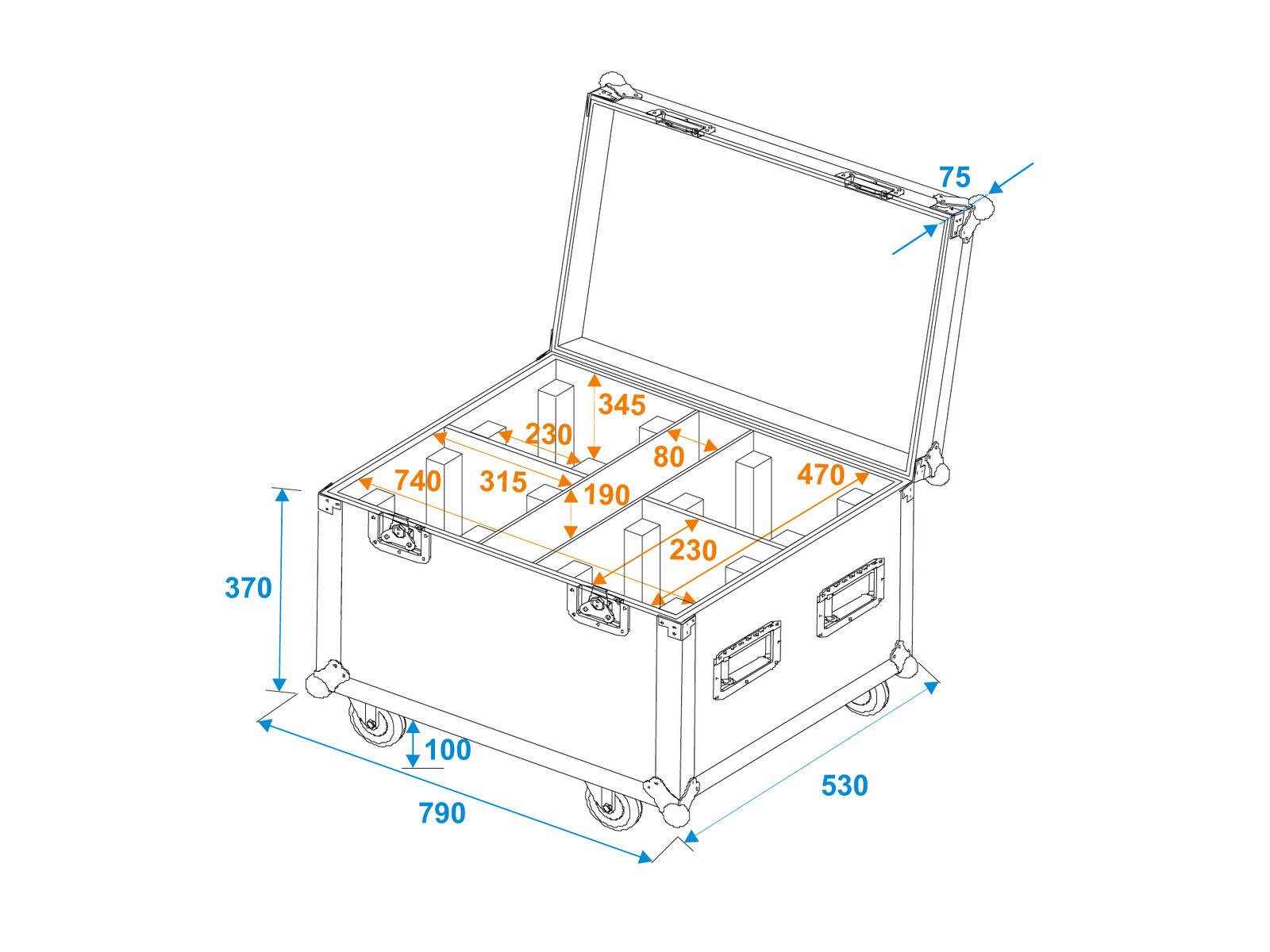 75

345
230
80
740
315
190
470
230

370
100
790
530