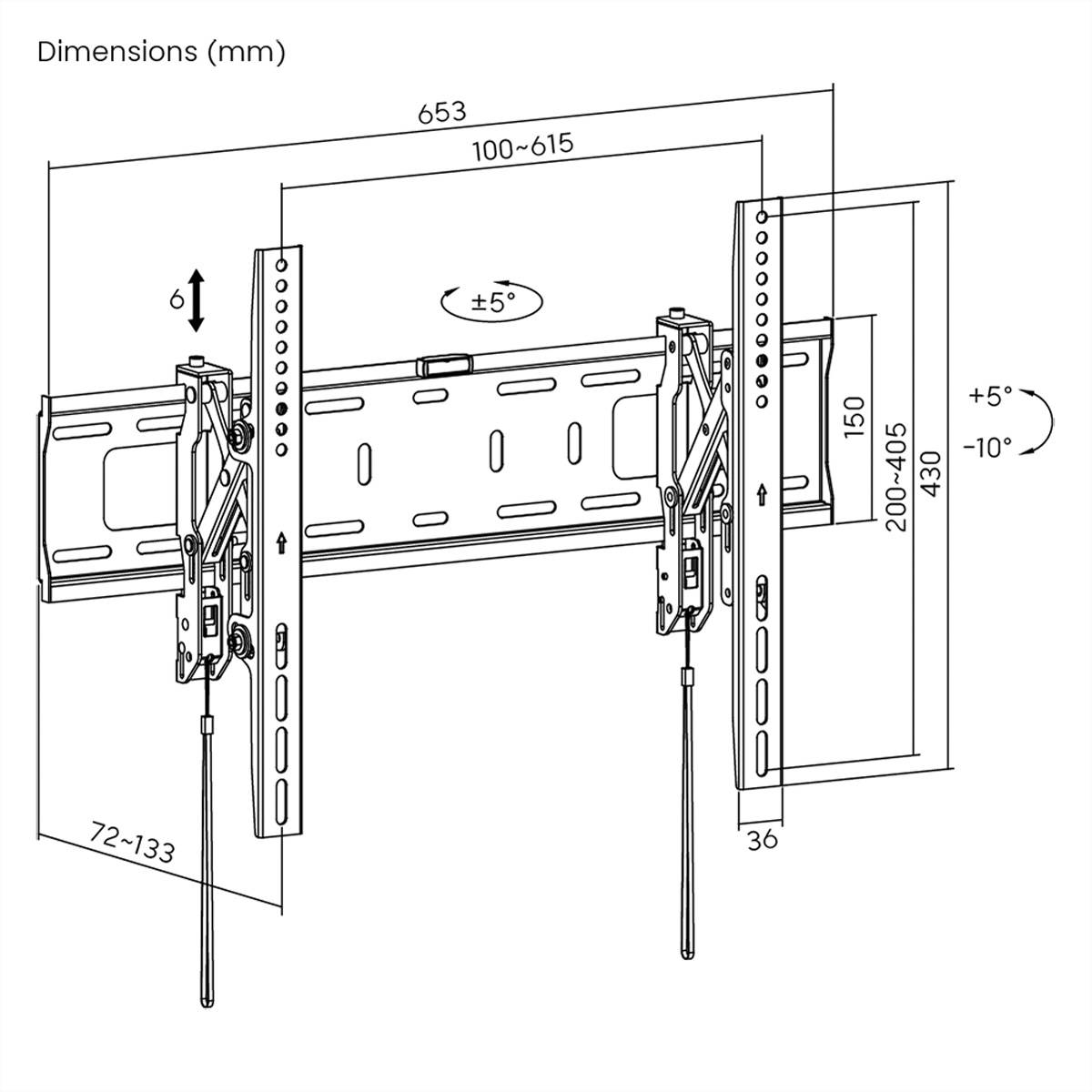 Dimensions (mm)

653

100~615

6

±5°

150

200~405

430

+5°

-10°

72~133

36