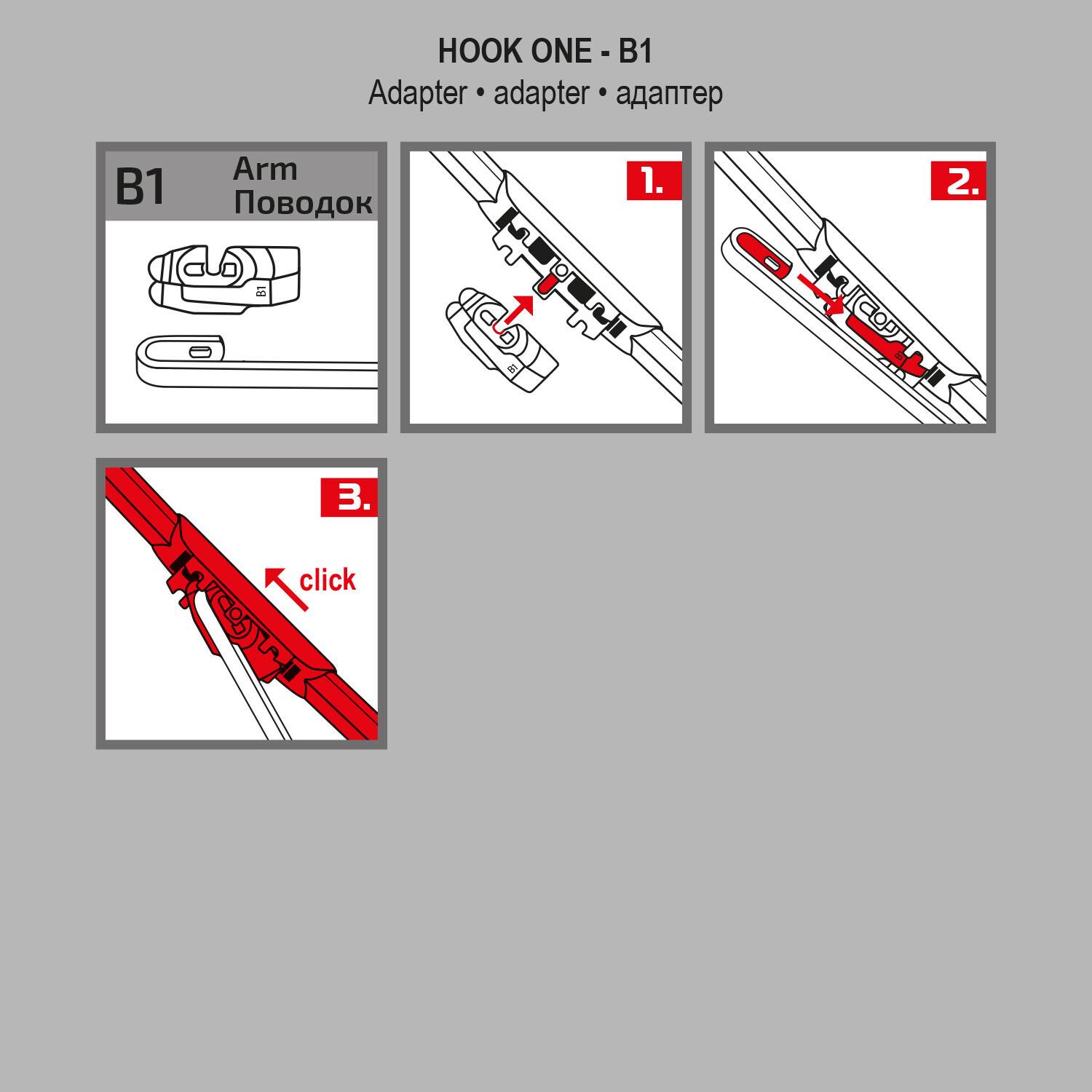 HOOK ONE - B1
Adapter • adapter • адаптер

B1 Arm Поводок

B1

1.

B1

2.

B1

3.

click