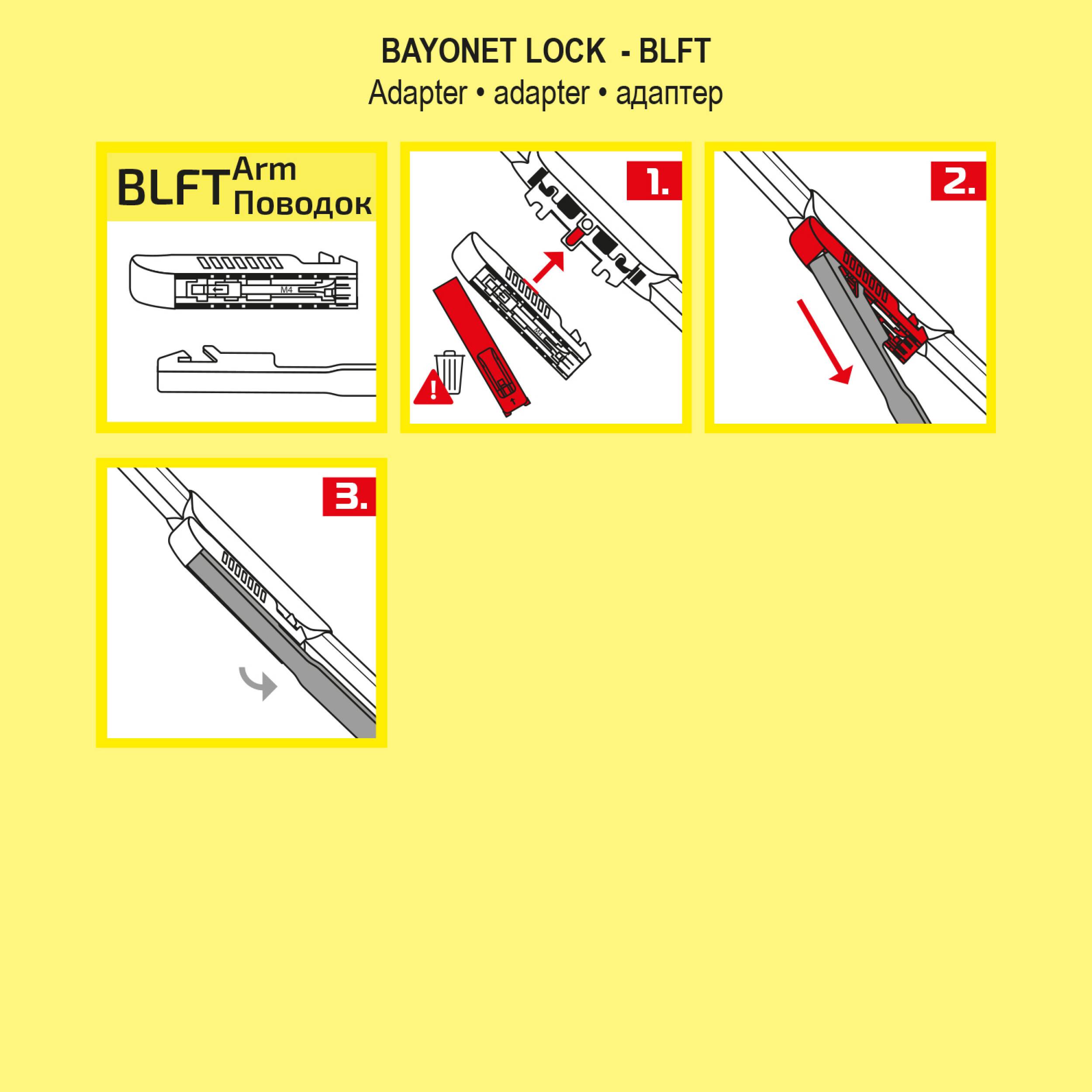 BAYONET LOCK - BLFT
Adapter • adapter • адаптер

BLFT Arm Поводок

M4

1.

M4

2.

3.