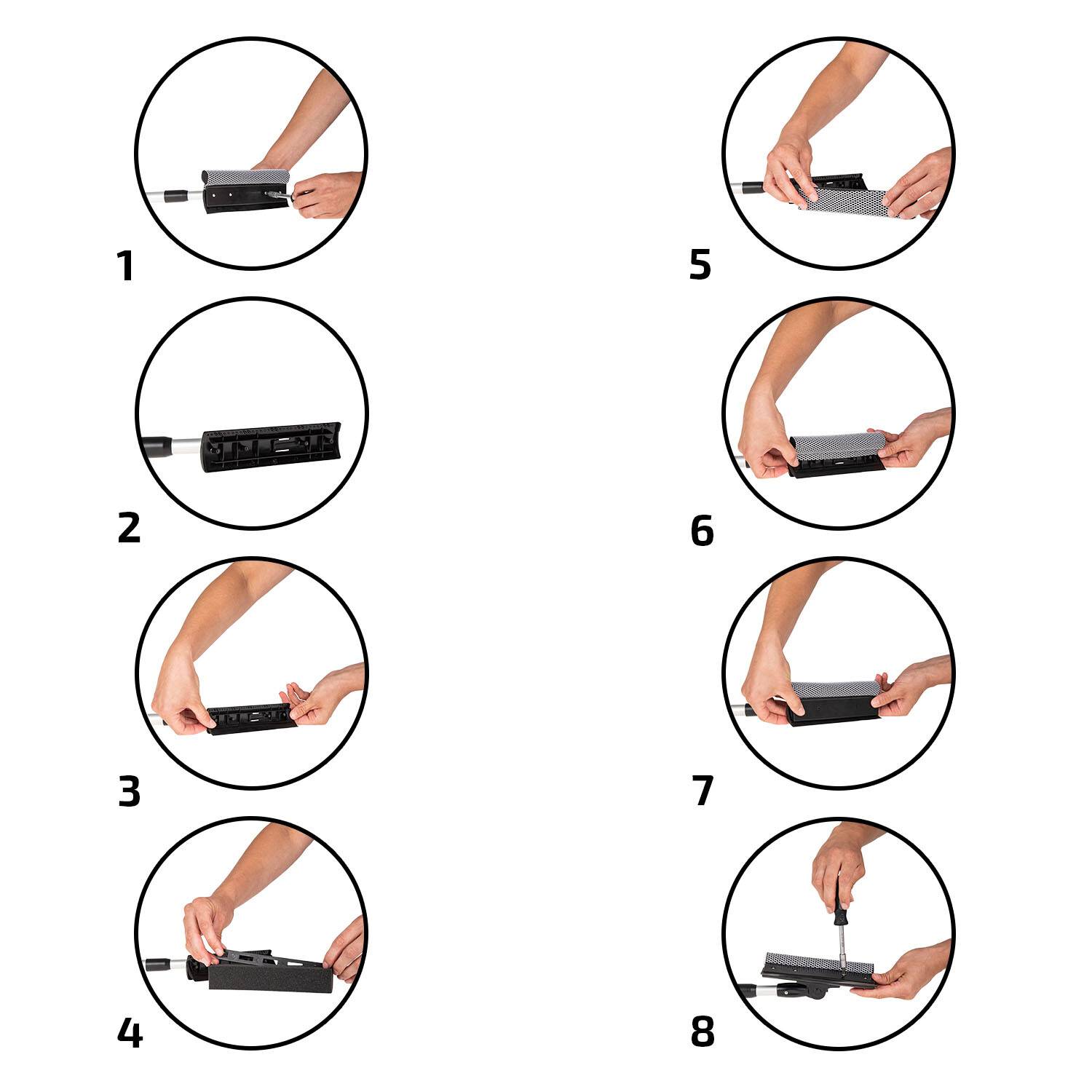 1

2

3

4

5

6

7

8