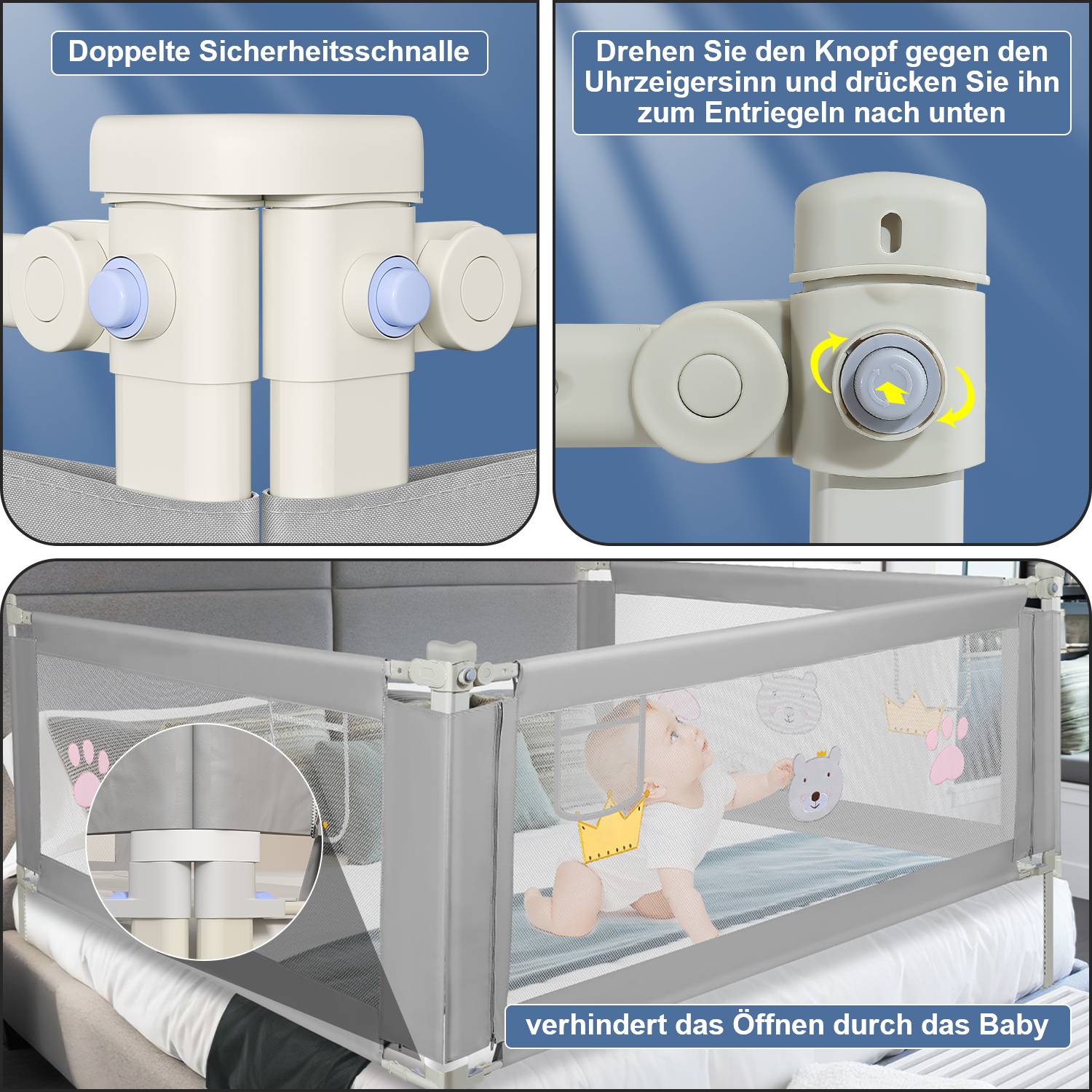 Doppelte Sicherheitsschnalle

Drehen Sie den Knopf gegen den Uhrzeigersinn und drücken Sie ihn zum Entriegeln nach unten

verhindert das Öffnen durch das Baby