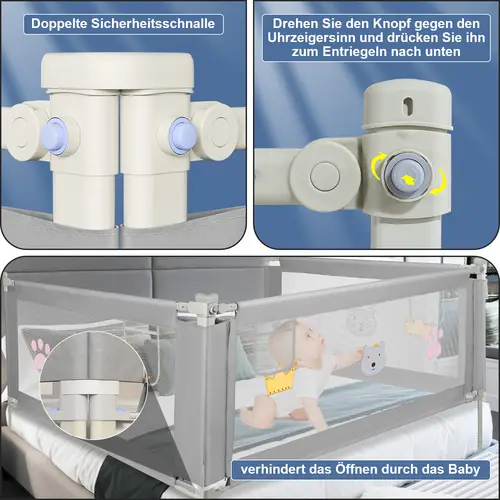 Doppelte Sicherheitsschnalle

Drehen Sie den Knopf gegen den Uhrzeigersinn und drücken Sie ihn zum Entriegeln nach unten

verhindert das Öffnen durch das Baby