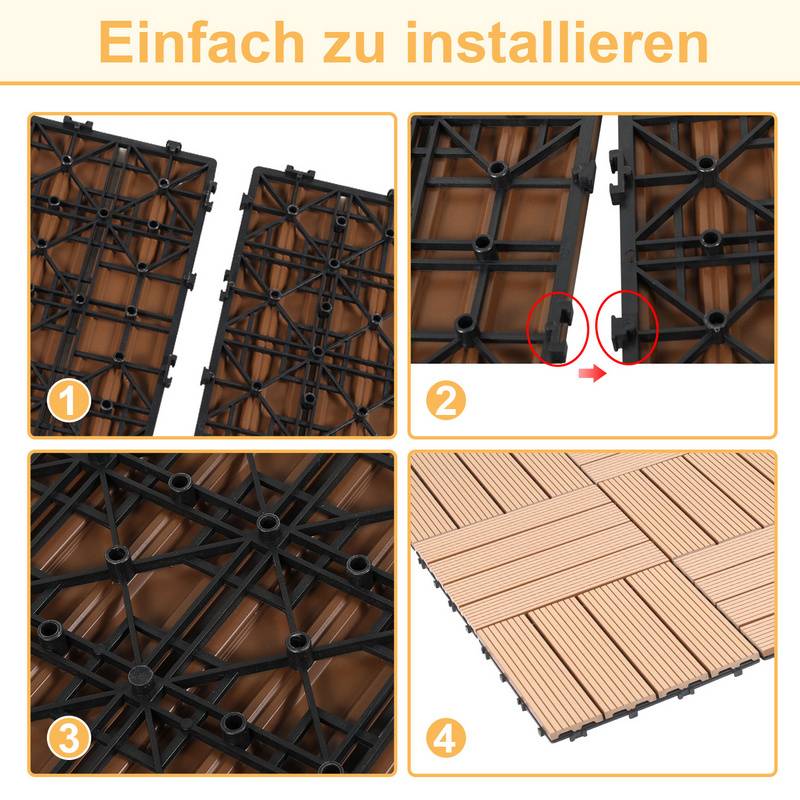 Einfach zu installieren

1

2

3

4