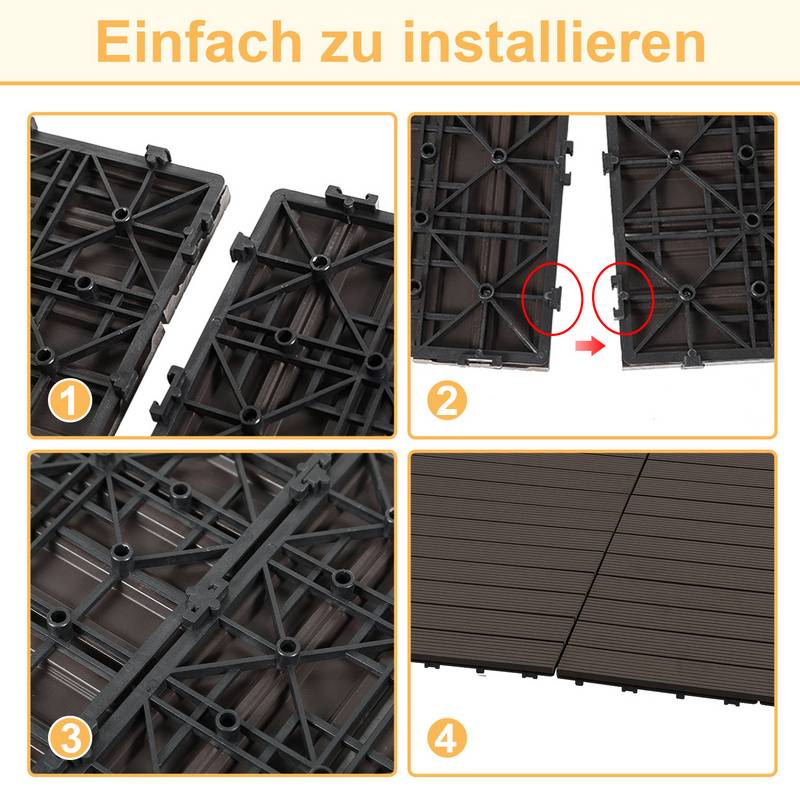 Einfach zu installieren

1

2

3

4