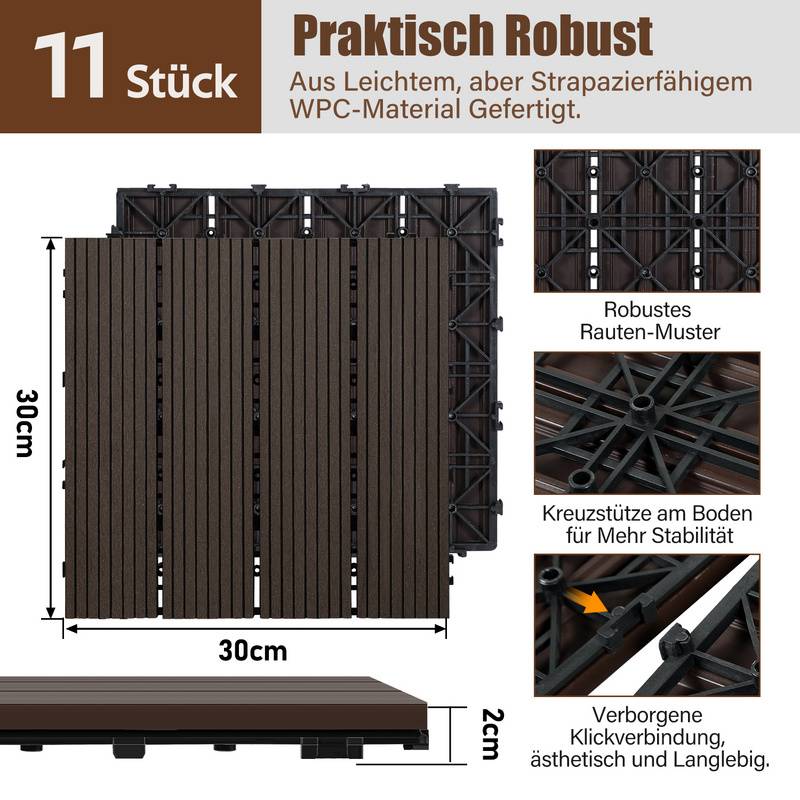 11 Stück

Praktisch Robust

Aus Leichtem, aber Strapazierfähigem WPC-Material Gefertigt.

30cm

30cm

2cm

Robustes Rauten-Muster

Kreuzstütze am Boden für Mehr Stabilität

Verborgene Klickverbindung, ästhetisch und Langlebig.