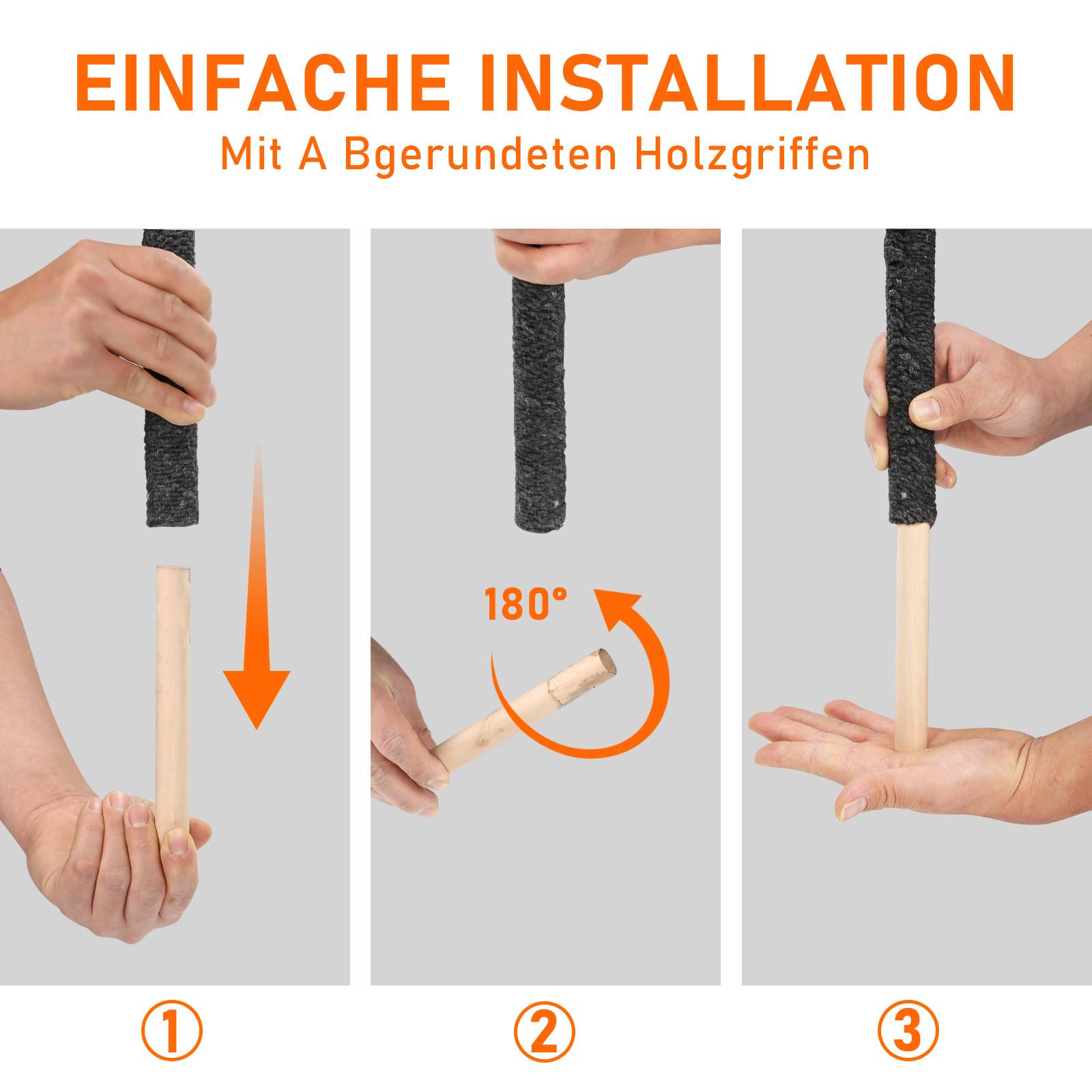 EINFACHE INSTALLATION
Mit A Bgerundeten Holzgriffen

180°

①

②

③