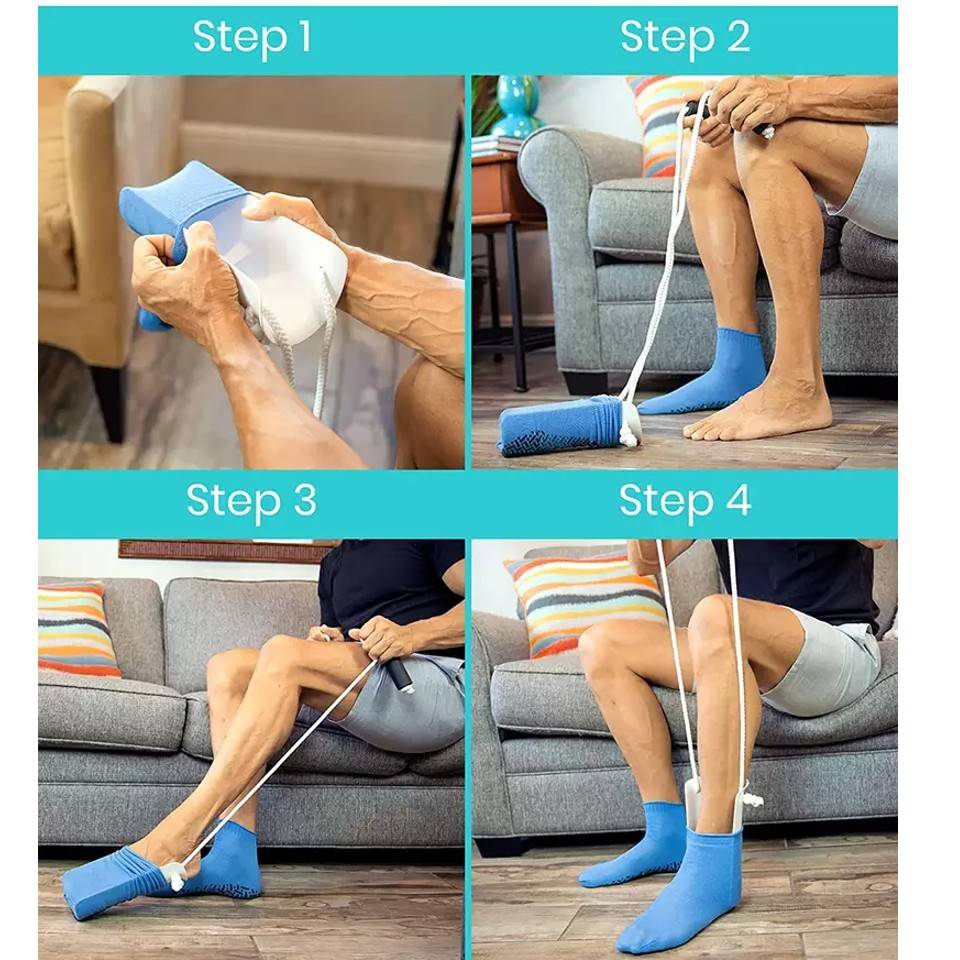 Step 1

Step 2

Step 3

Step 4