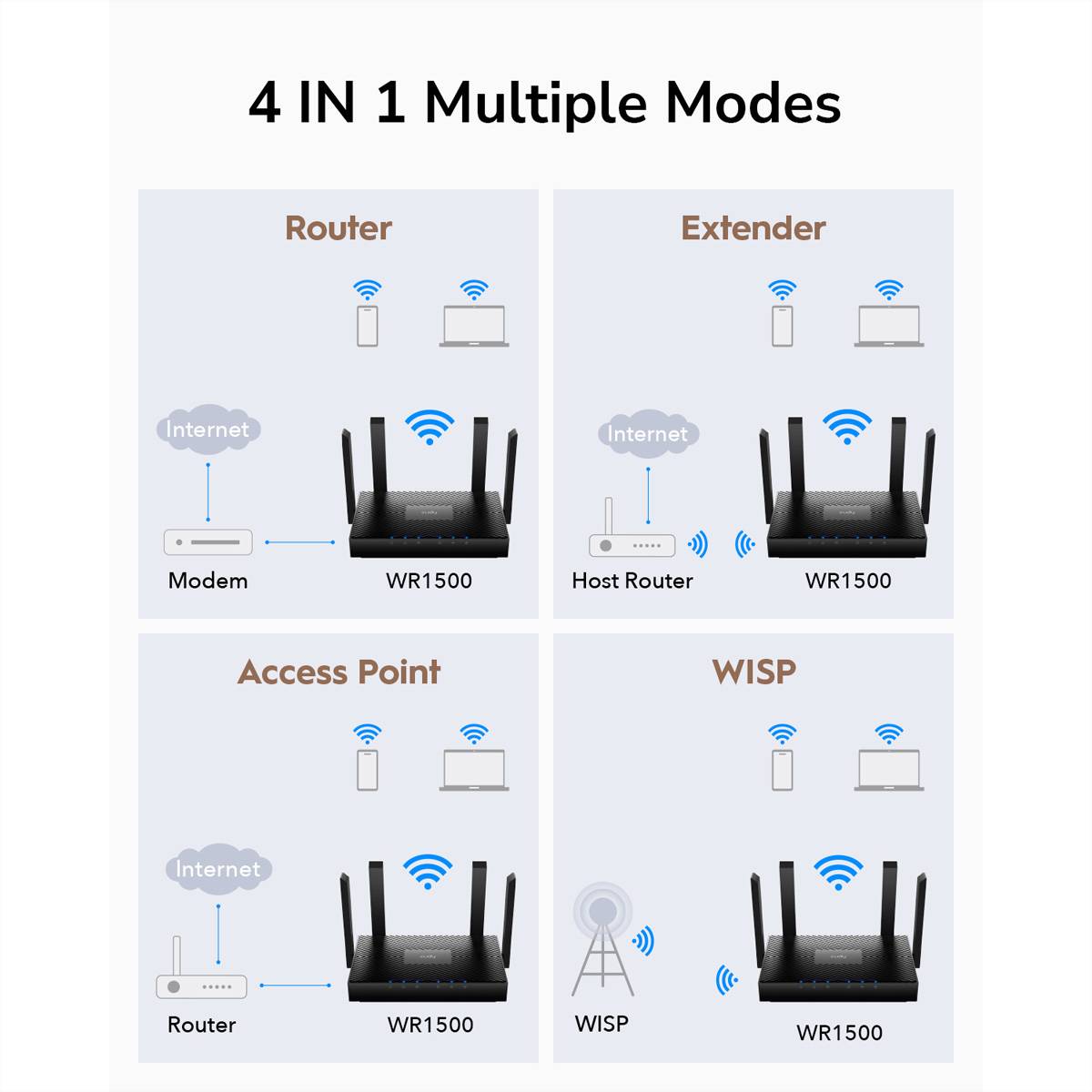 4 IN 1 Multiple Modes

Router

Internet

Modem

WR1500

Extender

Internet

Host Router

WR1500

Access Point

Internet

Router

WR1500

WISP

WISP

WR1500