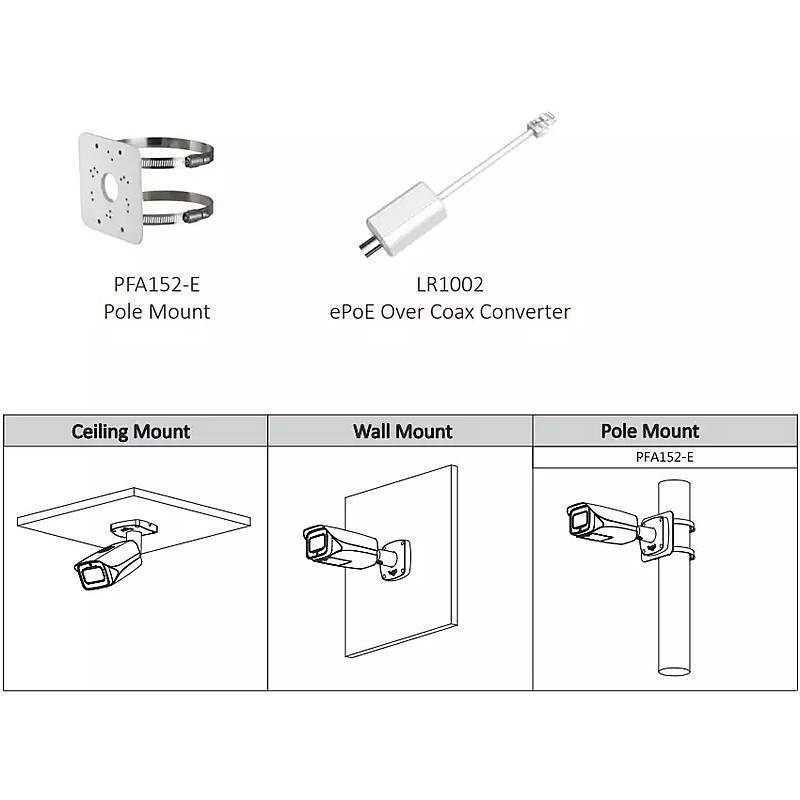 PFA152-E
Pole Mount

LR1002
ePoE Over Coax Converter

| Ceiling Mount | Wall Mount | Pole Mount |
|---|---|---|
| | | PFA152-E |