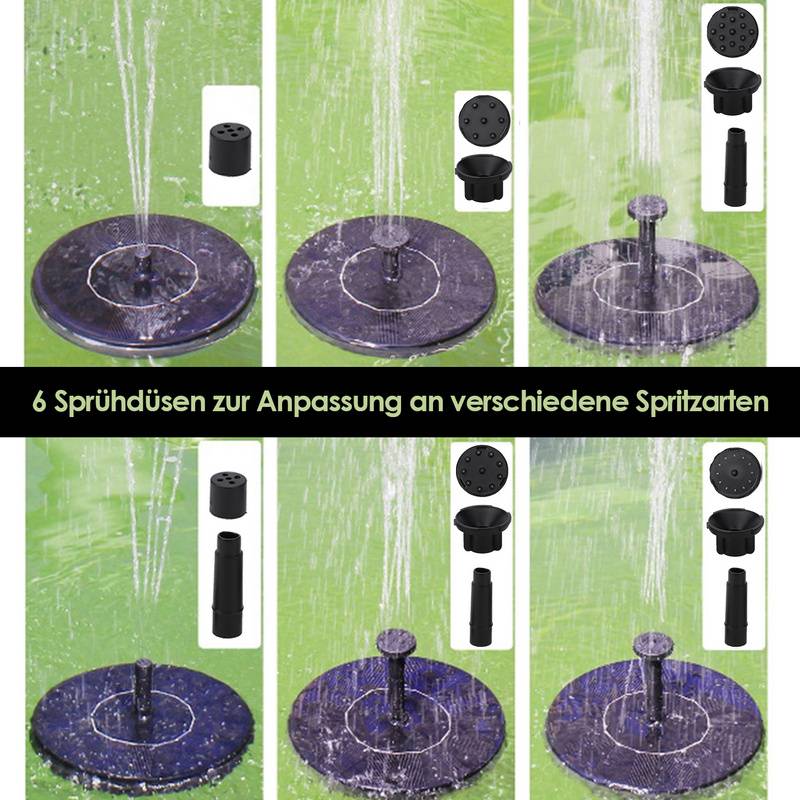 6 Sprühdüsen zur Anpassung an verschiedene Spritzarten