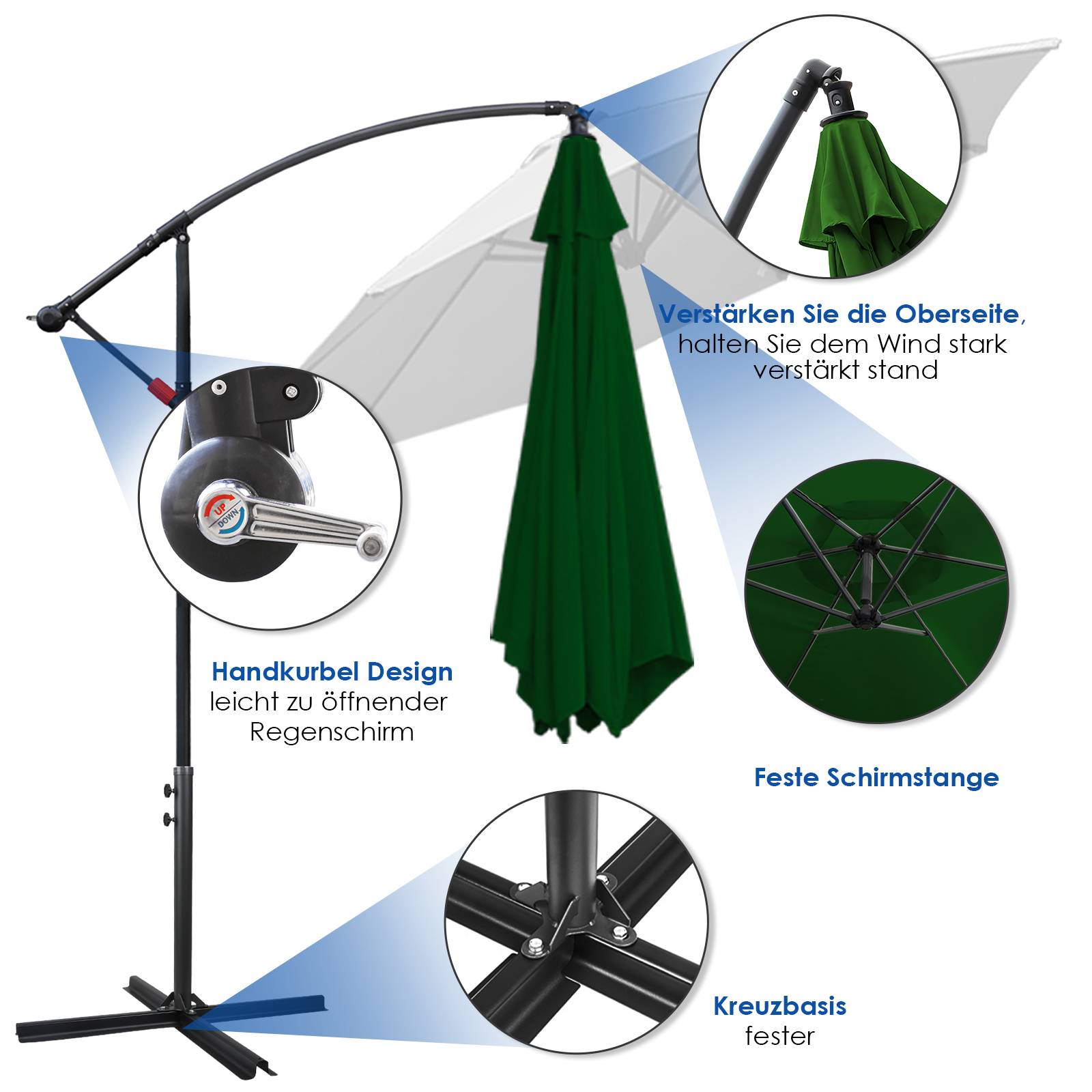 Verstärken Sie die Oberseite,
halten Sie dem Wind stark verstärkt stand

UP
DOWN

Handkurbel Design
leicht zu öffnender Regenschirm

Feste Schirmstange

Kreuzbasis
fester