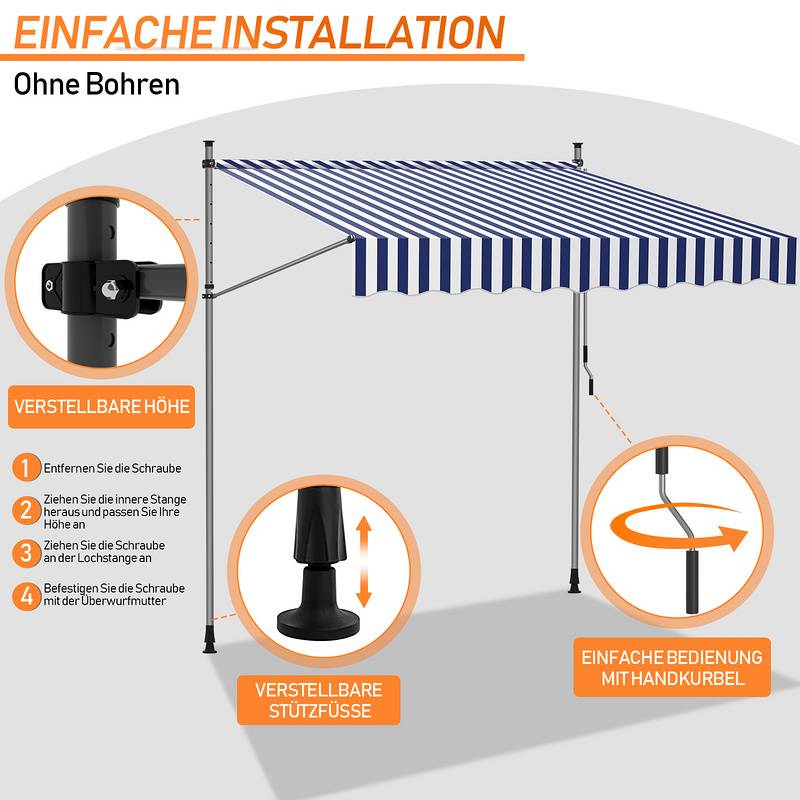 EINFACHE INSTALLATION

Ohne Bohren

VERSTELLBARE HÖHE

1 Entfernen Sie die Schraube

2 Ziehen Sie die innere Stange heraus und passen Sie Ihre Höhe an

3 Ziehen Sie die Schraube an der Lochstange an

4 Befestigen Sie die Schraube mit der Überwurfmutter

VERSTELLBARE STÜTZFÜSSE

EINFACHE BEDIENUNG MIT HANDKURBEL