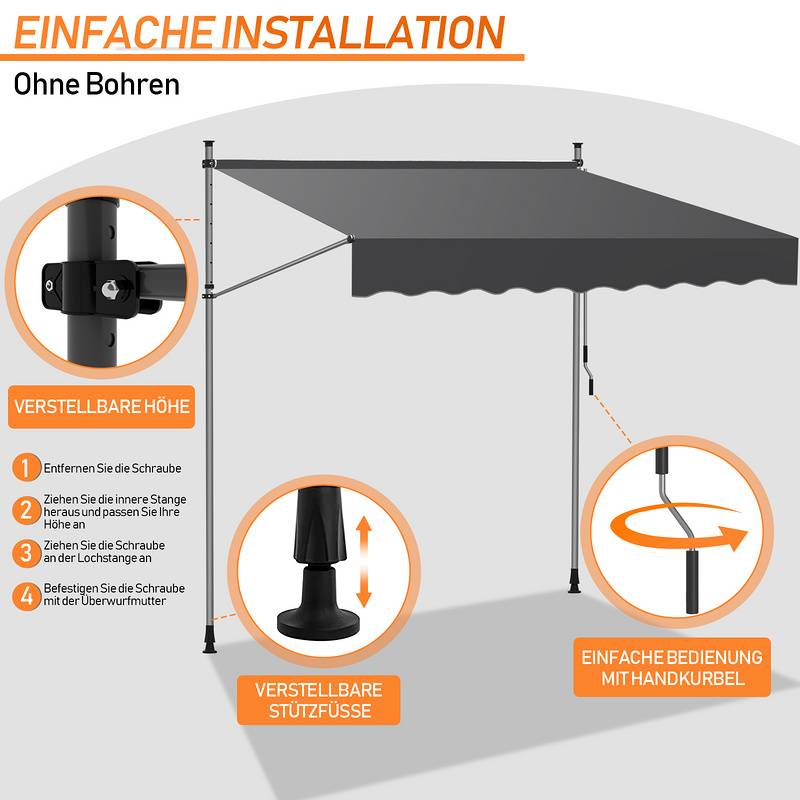 EINFACHE INSTALLATION

Ohne Bohren

VERSTELLBARE HÖHE

1 Entfernen Sie die Schraube

2 Ziehen Sie die innere Stange heraus und passen Sie Ihre Höhe an

3 Ziehen Sie die Schraube an der Lochstange an

4 Befestigen Sie die Schraube mit der Überwurfmutter

VERSTELLBARE STÜTZFÜSSE

EINFACHE BEDIENUNG MIT HANDKURBEL