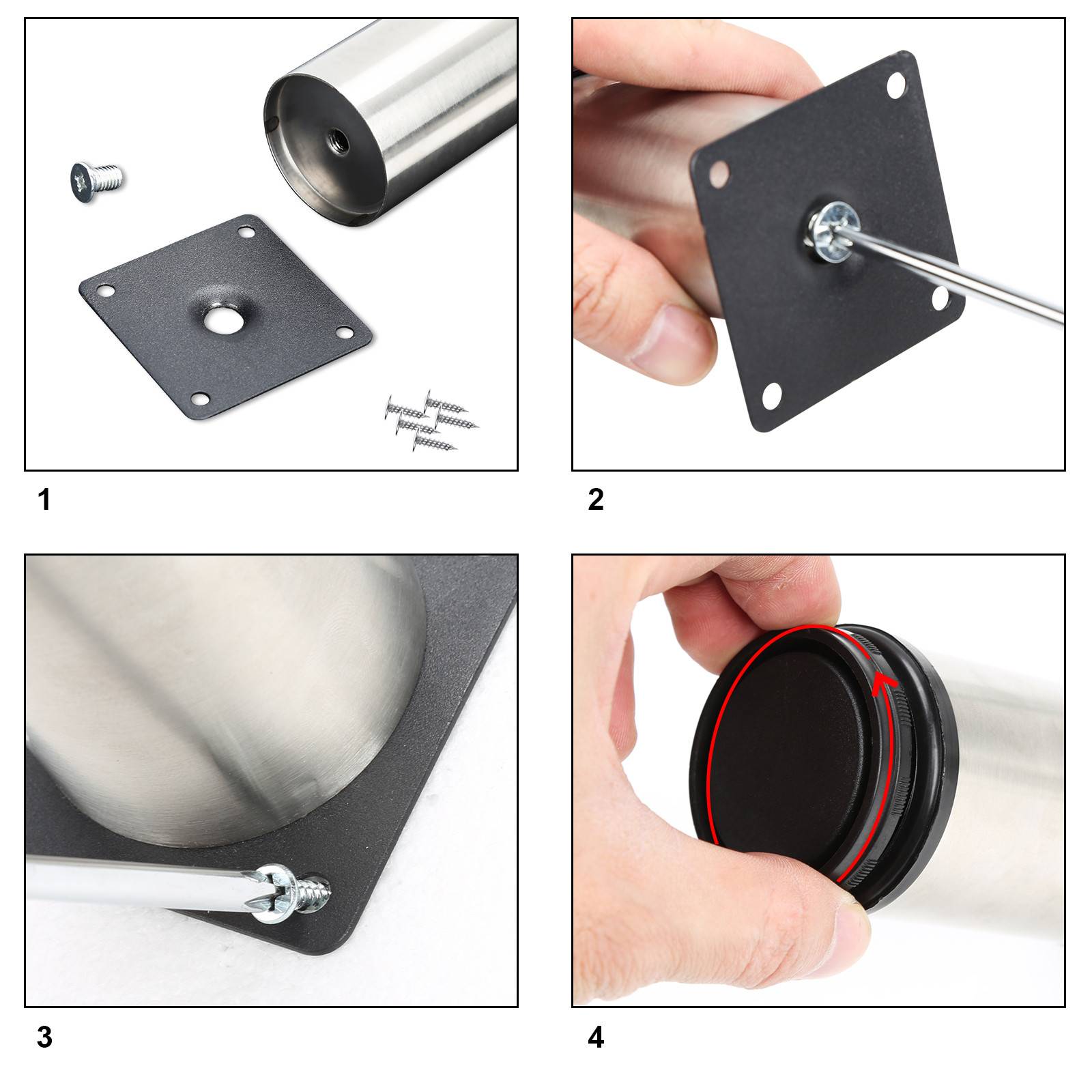 1

2

3

4