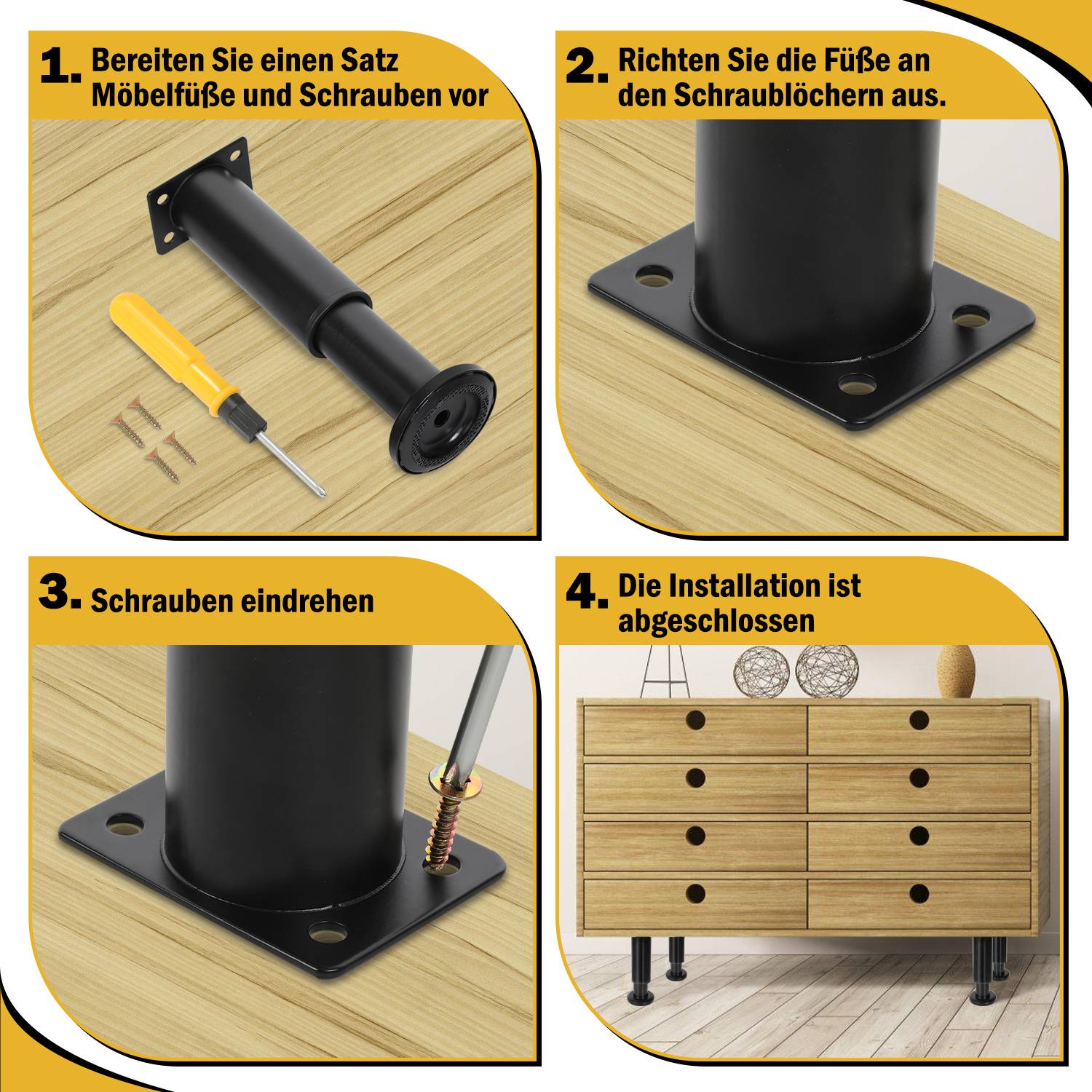 1. Bereiten Sie einen Satz Möbelfüße und Schrauben vor

2. Richten Sie die Füße an den Schraublöchern aus.

3. Schrauben eindrehen

4. Die Installation ist abgeschlossen