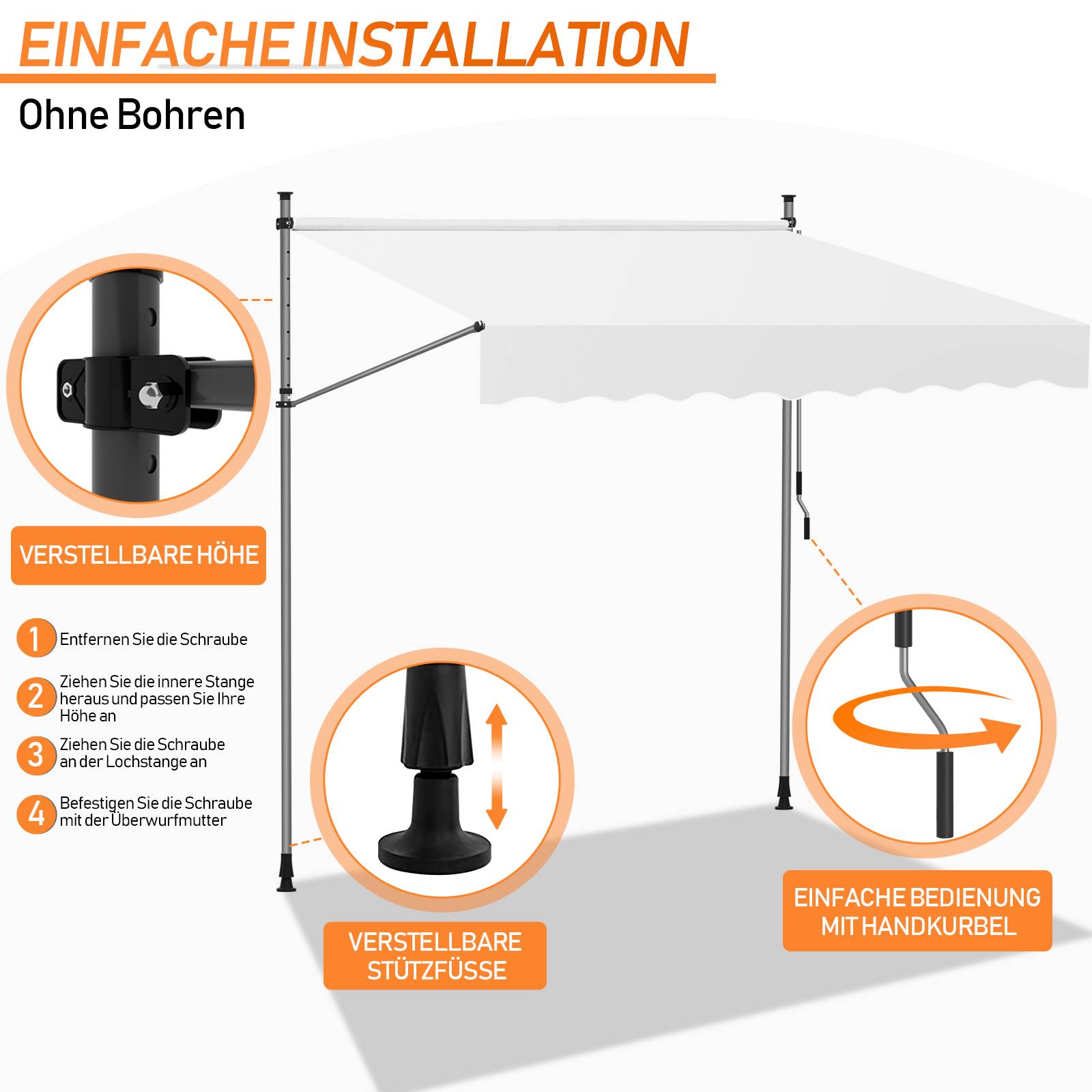 EINFACHE INSTALLATION

Ohne Bohren

VERSTELLBARE HÖHE

1 Entfernen Sie die Schraube

2 Ziehen Sie die innere Stange heraus und passen Sie Ihre Höhe an

3 Ziehen Sie die Schraube an der Lochstange an

4 Befestigen Sie die Schraube mit der Überwurfmutter

VERSTELLBARE STÜTZFÜSSE

EINFACHE BEDIENUNG MIT HANDKURBEL