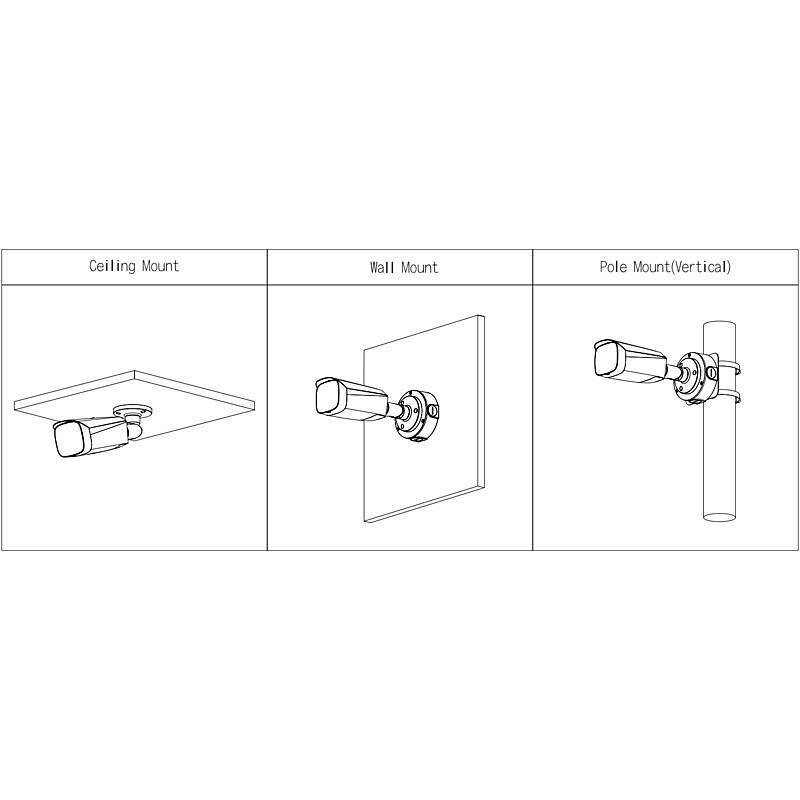 | Ceiling Mount | Wall Mount | Pole Mount(Vertical) |
|---|---|---|
| | | |