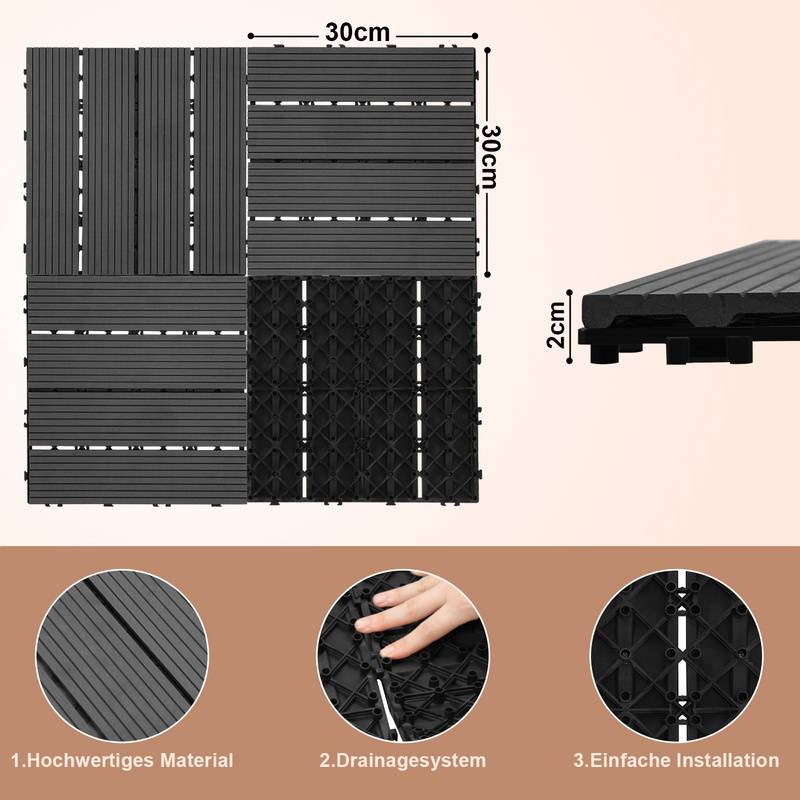 30cm

30cm

2cm

1.Hochwertiges Material

2.Drainagesystem

3.Einfache Installation