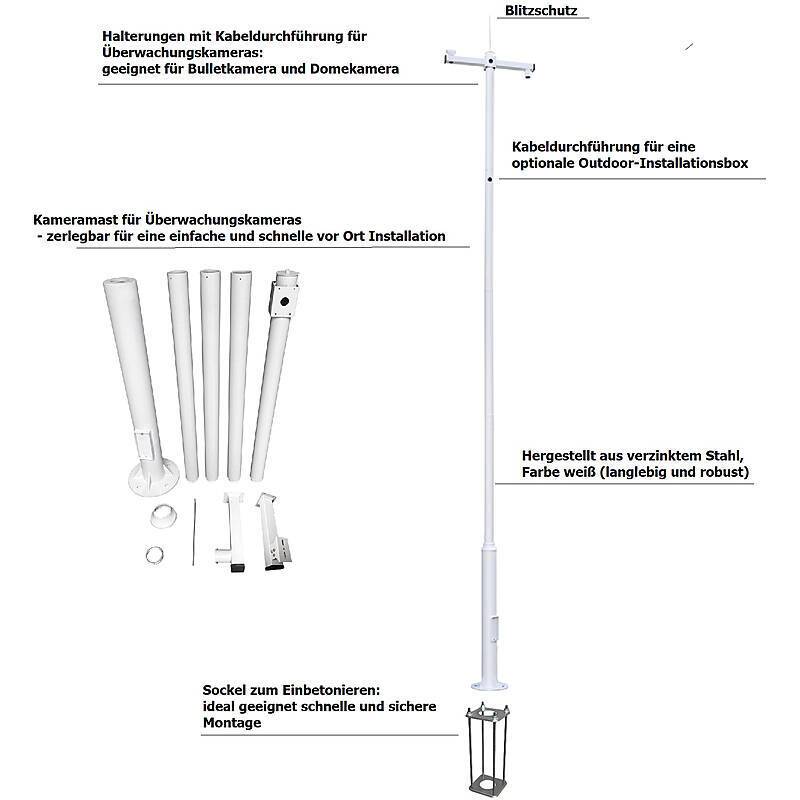 Blitzschutz

Halterungen mit Kabeldurchführung für Überwachungskameras:
geeignet für Bulletkamera und Domekamera

Kabeldurchführung für eine optionale Outdoor-Installationsbox

Kameramast für Überwachungskameras
- zerlegbar für eine einfache und schnelle vor Ort Installation

Hergestellt aus verzinktem Stahl, Farbe weiß (langlebig und robust)

Sockel zum Einbetonieren:
ideal geeignet schnelle und sichere Montage