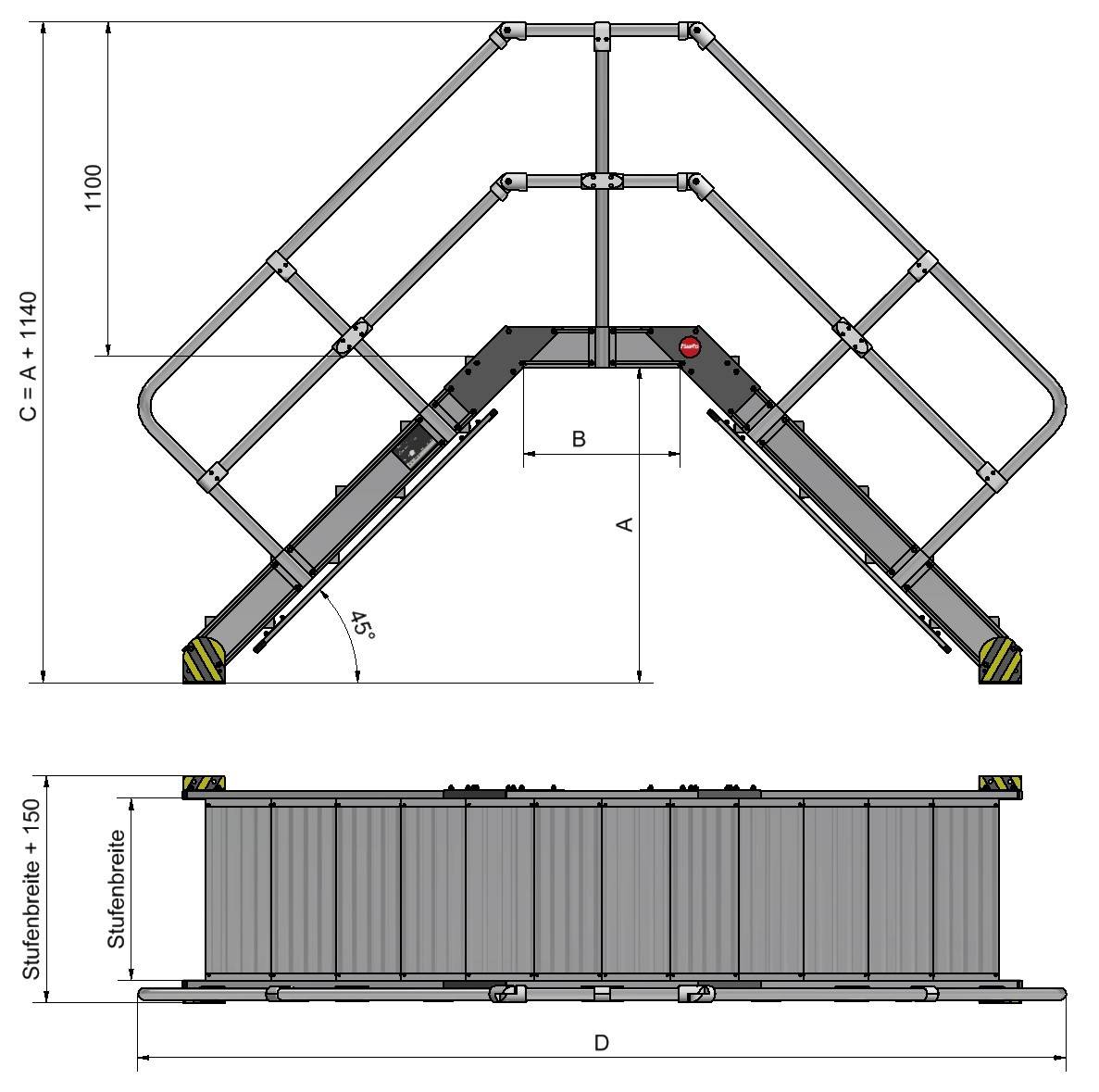 C = A + 1140

1100

B

A

45°

Stufenbreite + 150

Stufenbreite

D