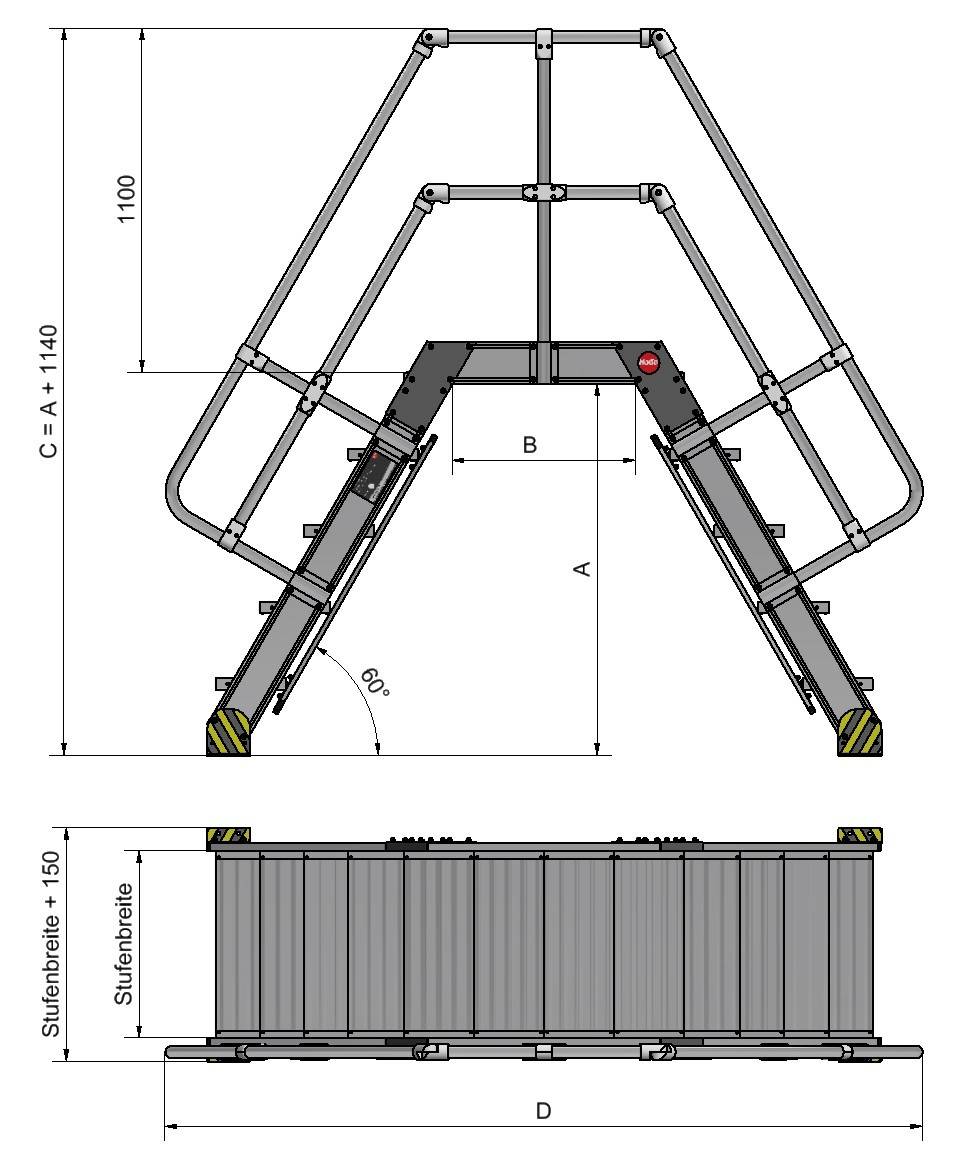 C = A + 1140

1100

B

A

60°

Stufenbreite + 150

Stufenbreite

D