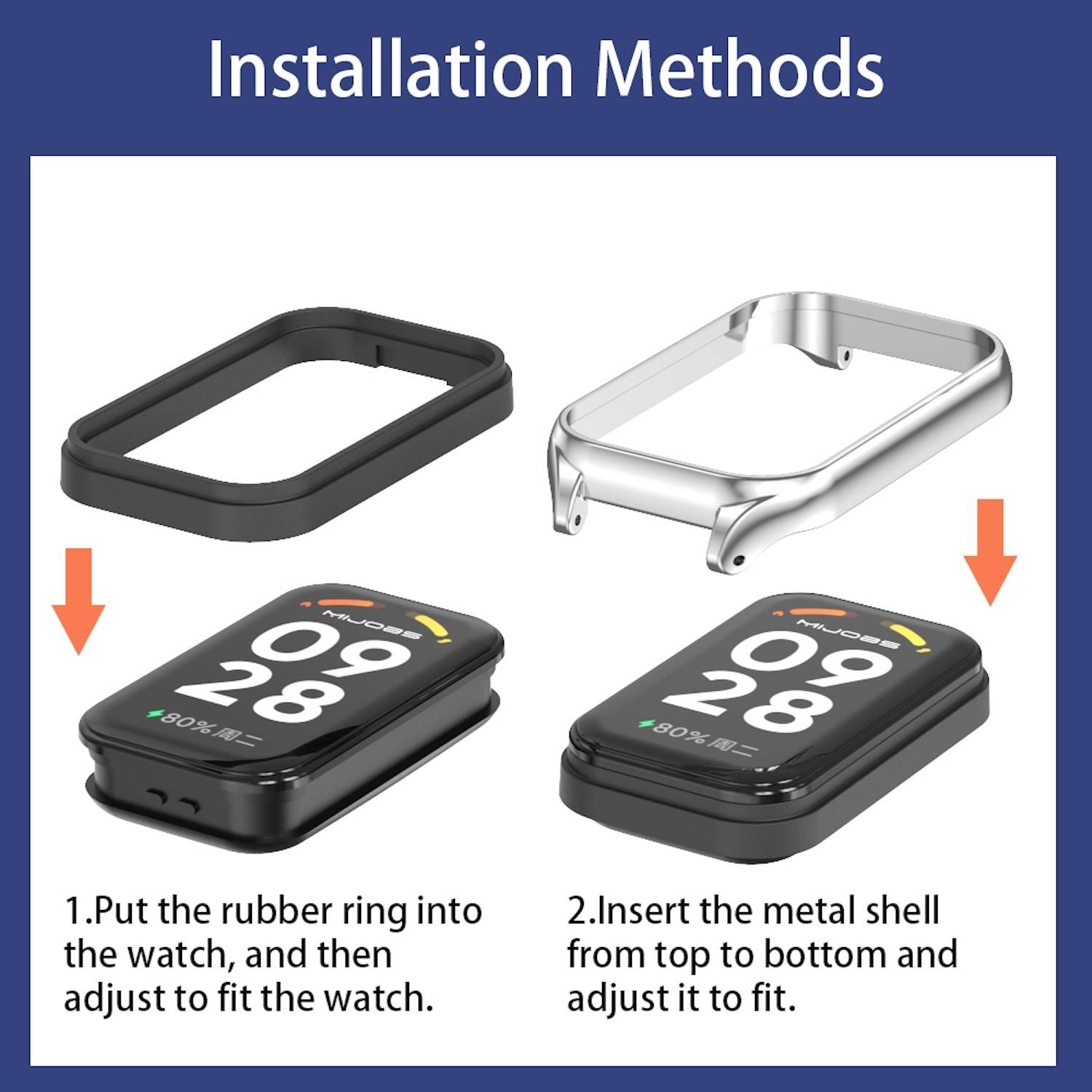 Installation Methods

MIJOBS
09
28
80% 周二

MIJOBS
09
28
80% 周二

1.Put the rubber ring into the watch, and then adjust to fit the watch.

2.Insert the metal shell from top to bottom and adjust it to fit.