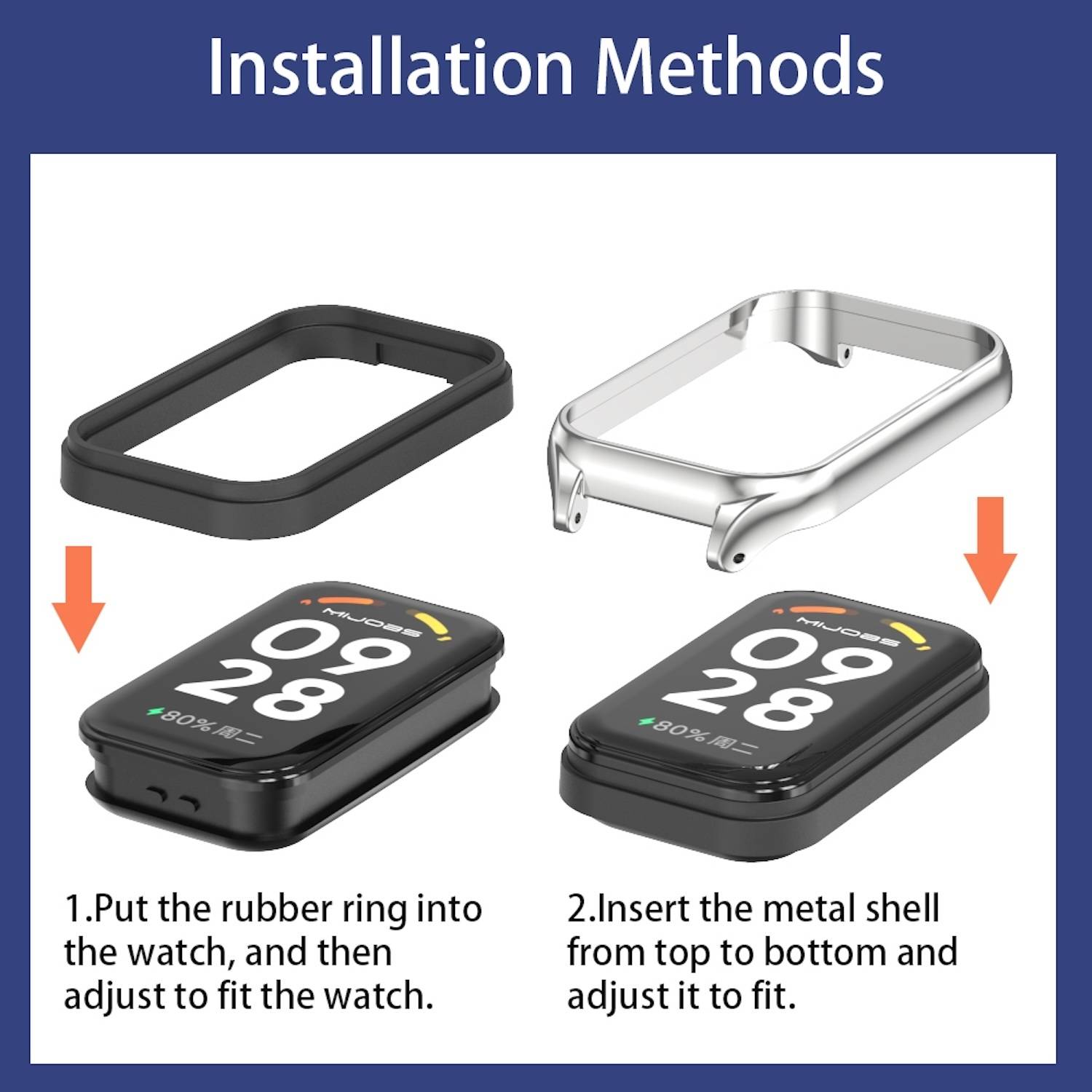 Installation Methods

MIJOBS
09
28
80% 周二

MIJOBS
09
28
80% 周二

1.Put the rubber ring into the watch, and then adjust to fit the watch.

2.Insert the metal shell from top to bottom and adjust it to fit.