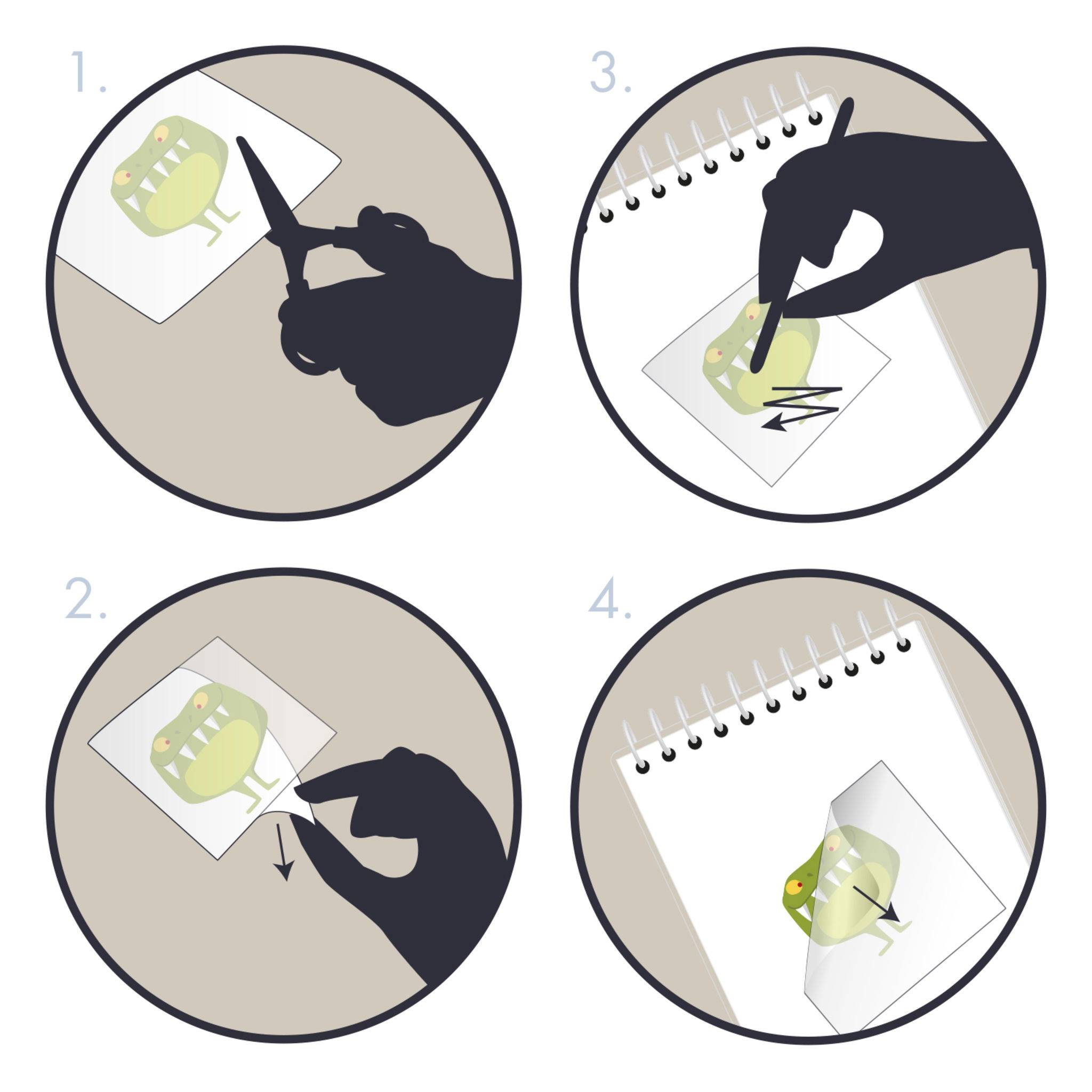 1.

3.

2.

4.