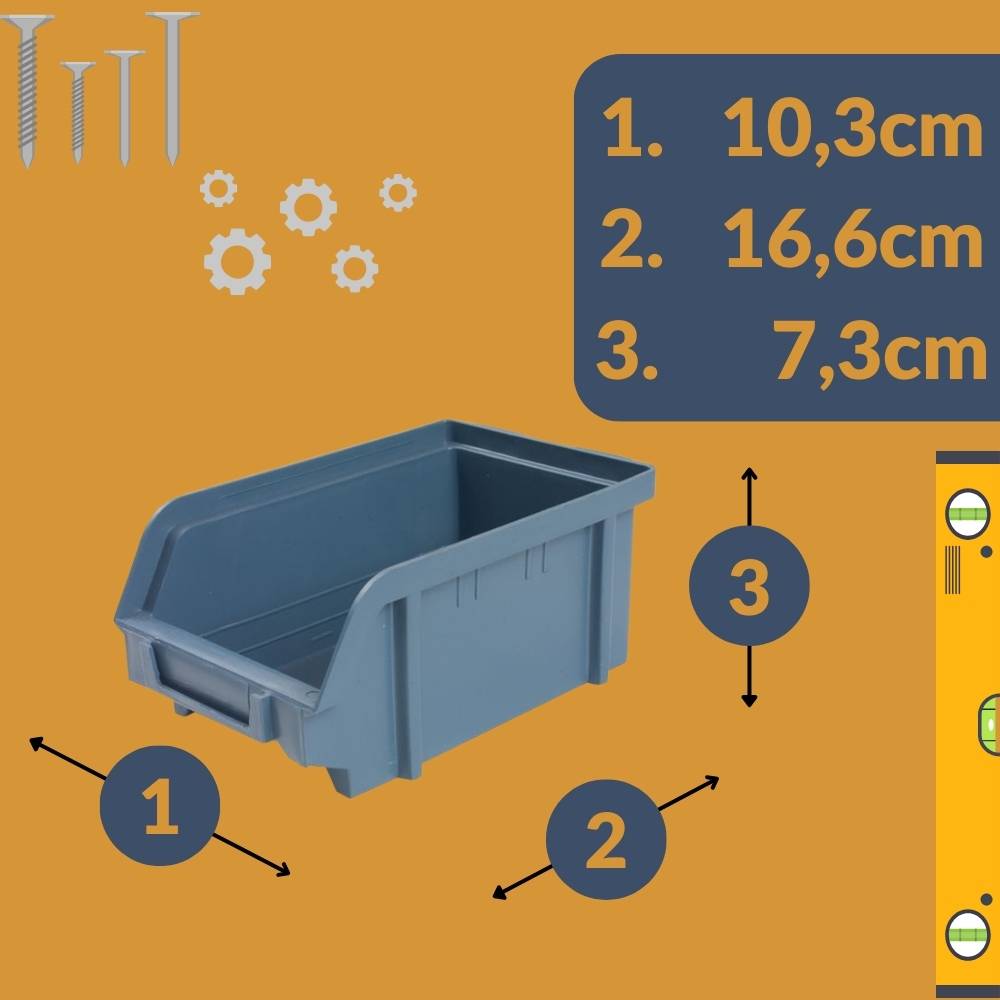 1. 10,3cm
2. 16,6cm
3. 7,3cm

3

1

2