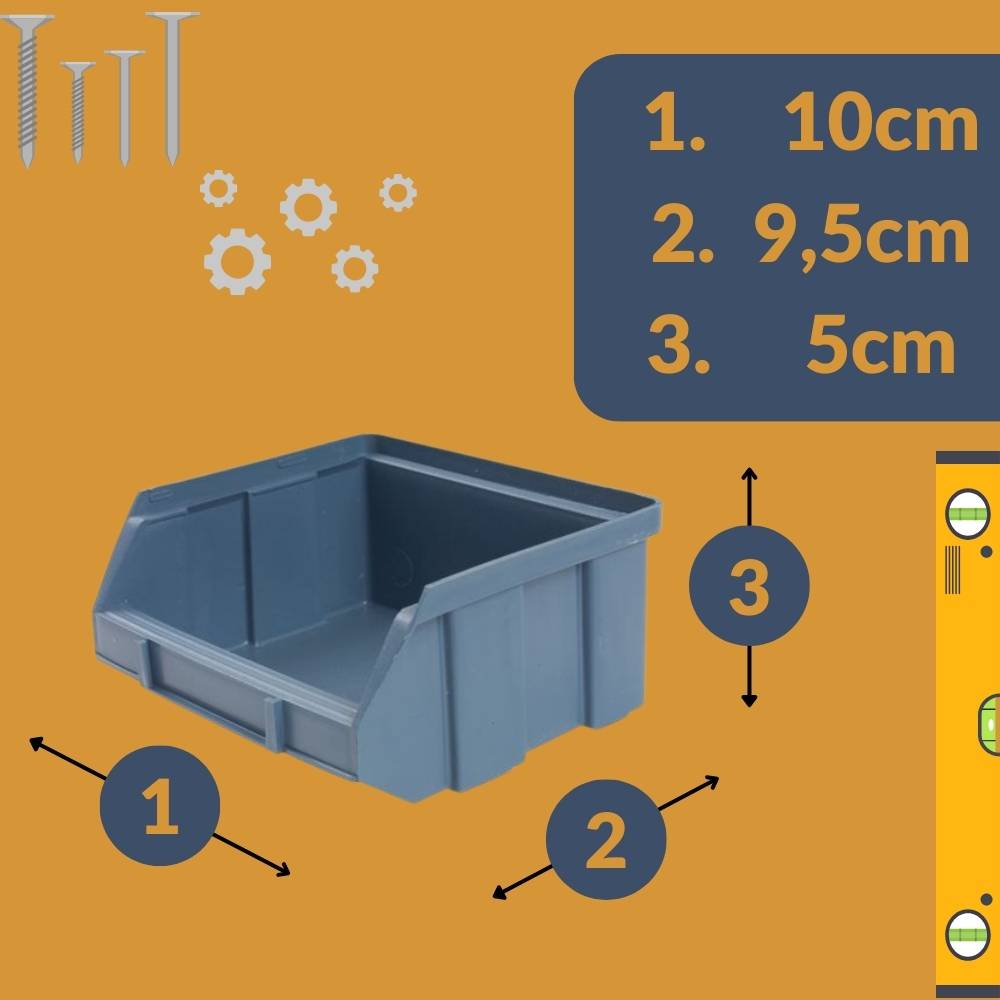 1. 10cm
2. 9,5cm
3. 5cm

3

1

2