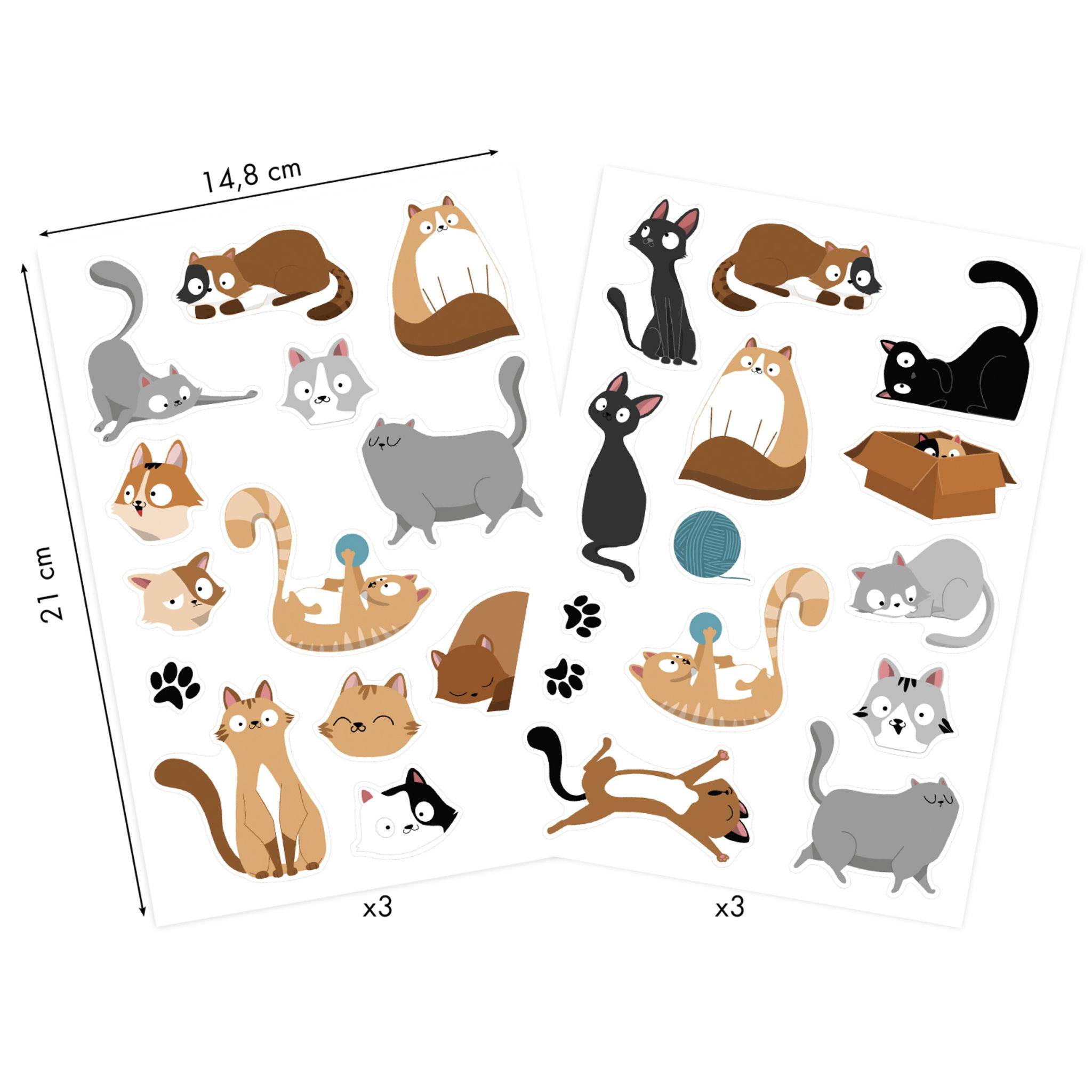 14,8 cm

21 cm

x3

x3