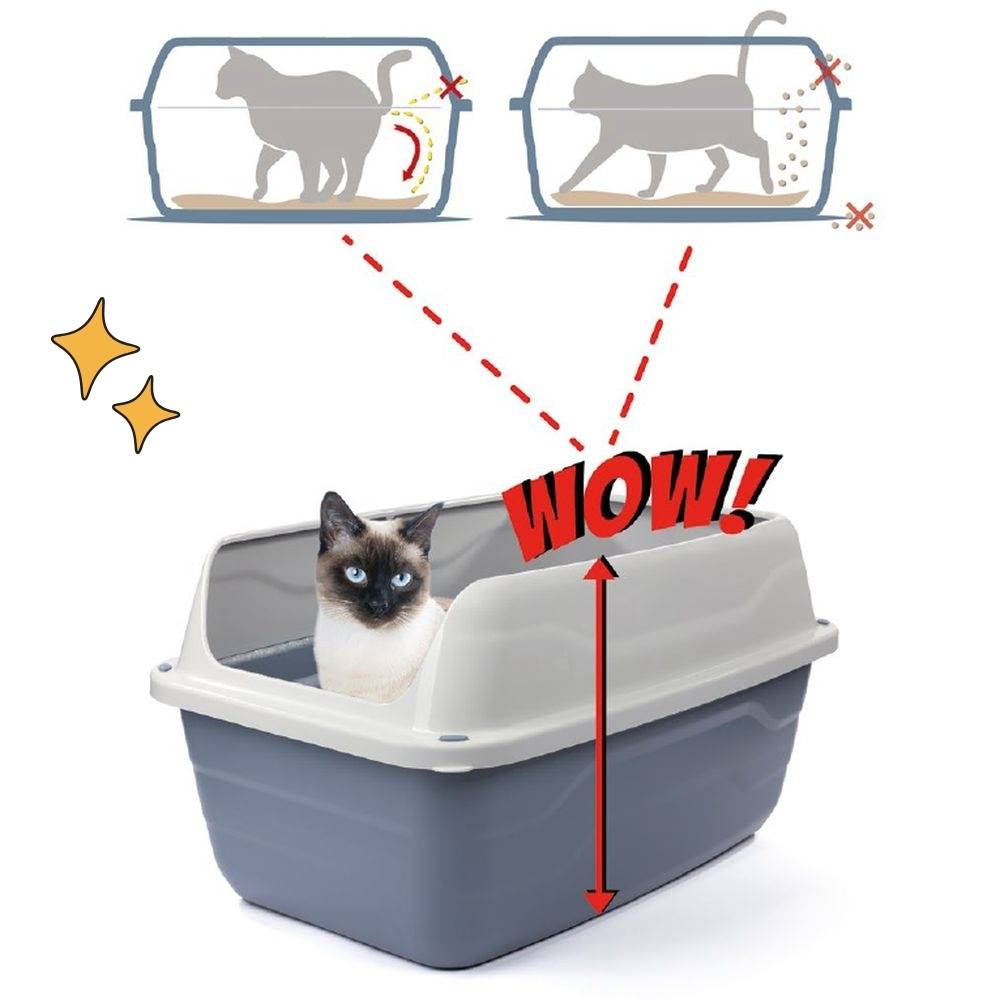 WOW!