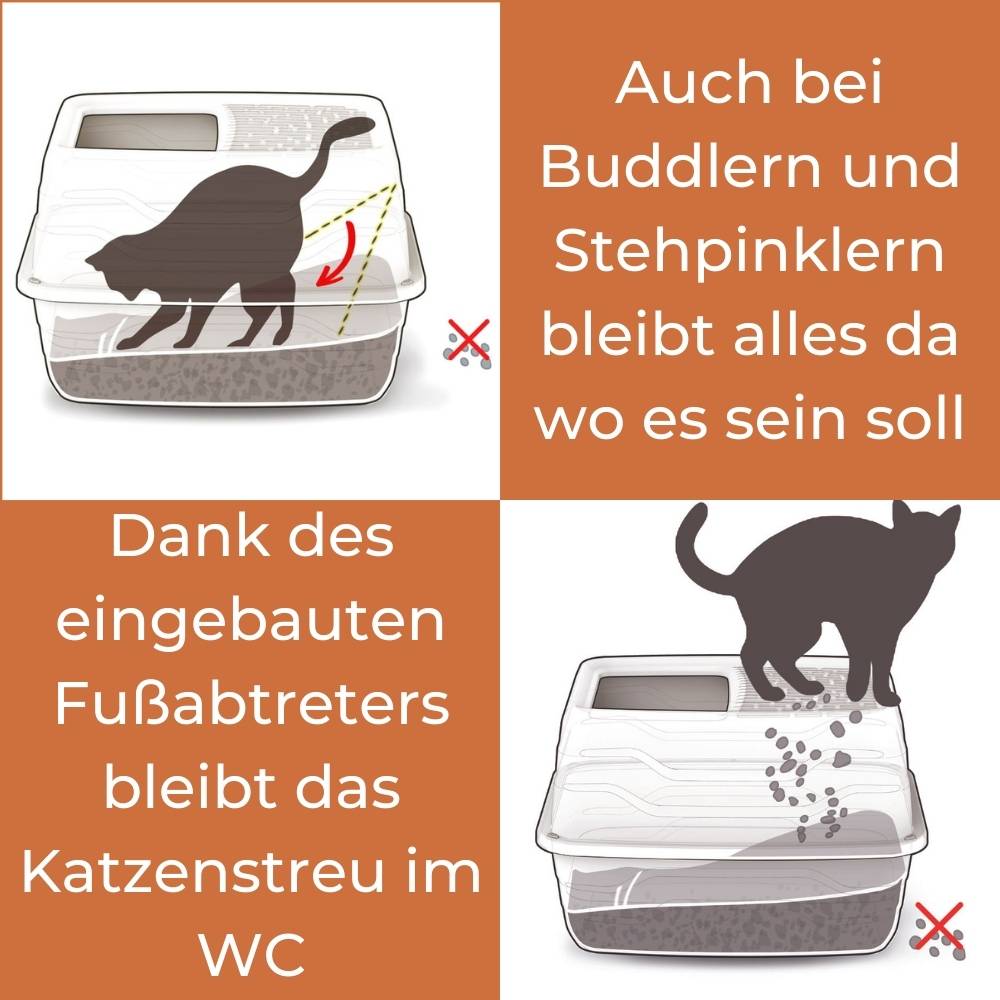 Auch bei Buddlern und Stehpinklern bleibt alles da wo es sein soll

Dank des eingebauten Fußabtreters bleibt das Katzenstreu im WC