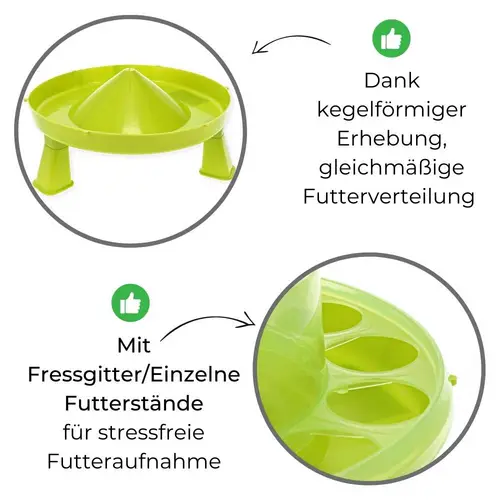 Dank kegelförmiger Erhebung, gleichmäßige Futterverteilung

Mit Fressgitter/Einzelne Futterstände für stressfreie Futteraufnahme