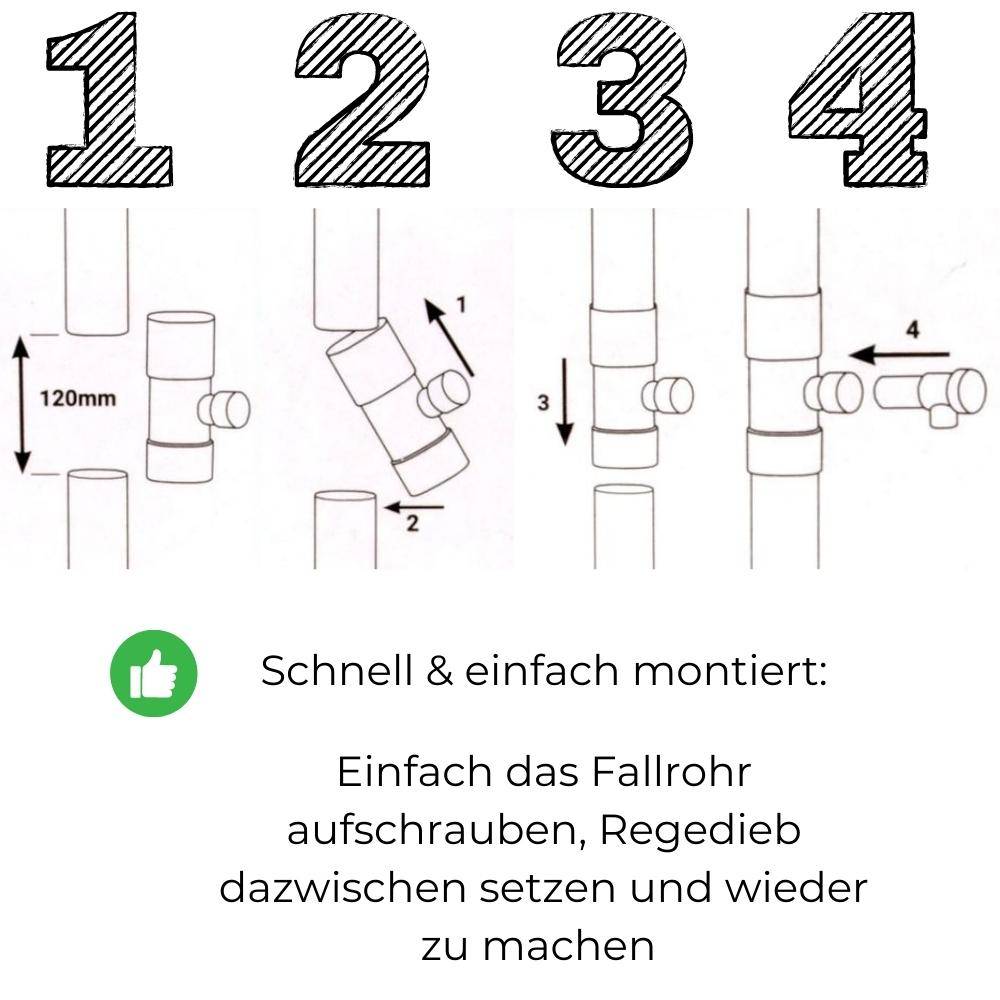 1 2 3 4

120mm

1

2

3

4

Schnell & einfach montiert:

Einfach das Fallrohr aufschrauben, Regedieb dazwischen setzen und wieder zu machen