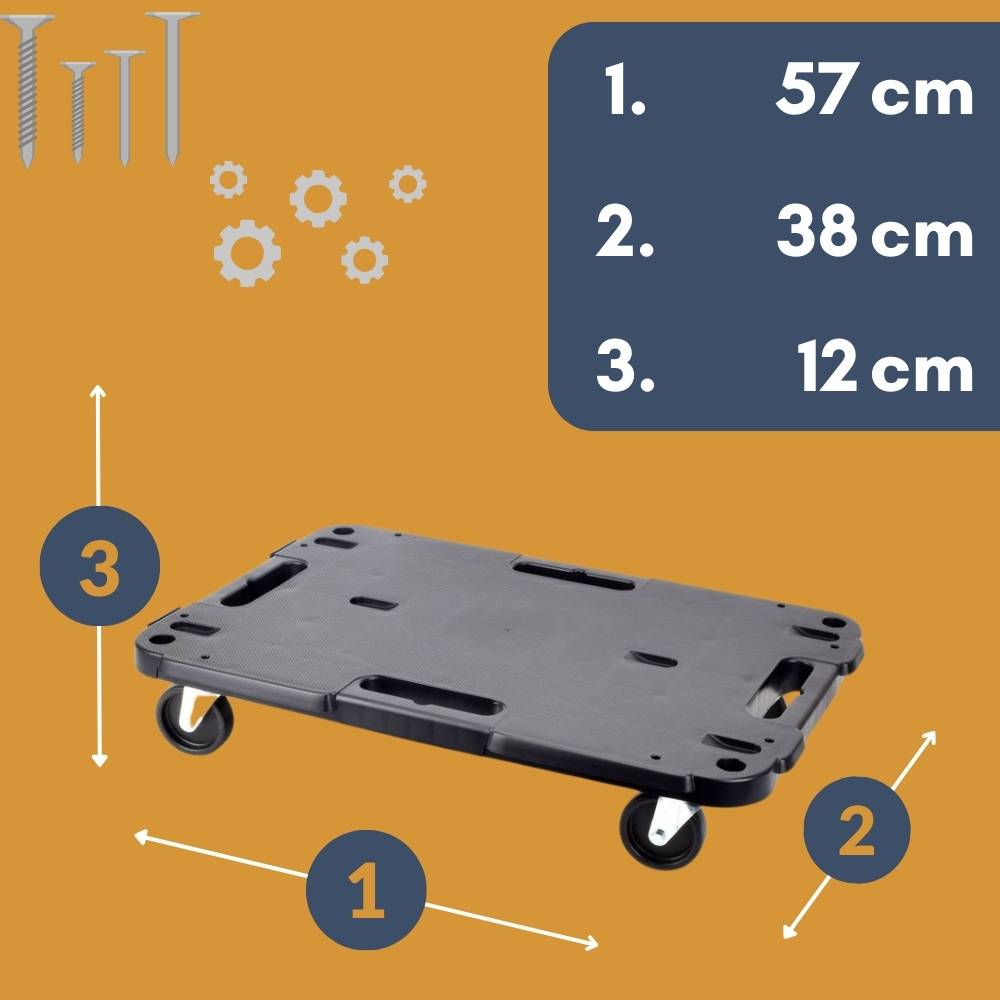 1. 57 cm
2. 38 cm
3. 12 cm

3

1

2