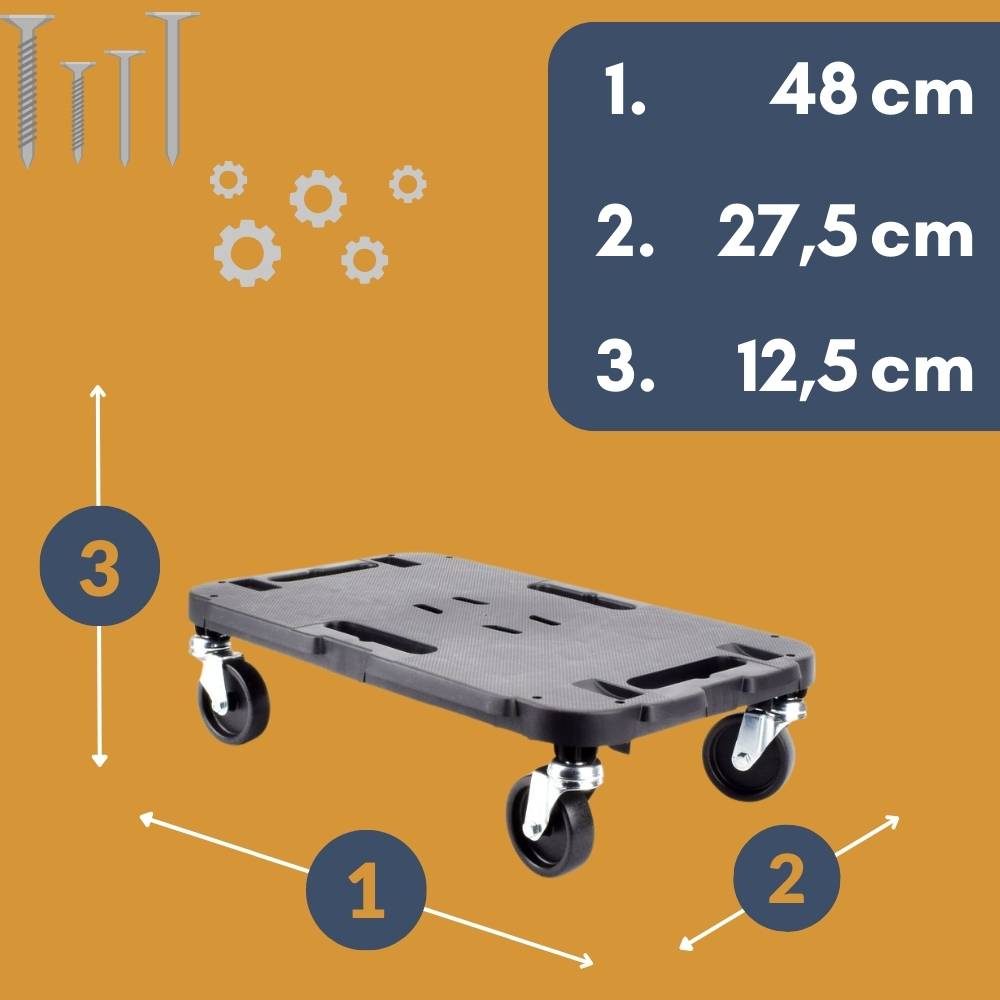 1. 48 cm

2. 27,5 cm

3. 12,5 cm

3

1

2