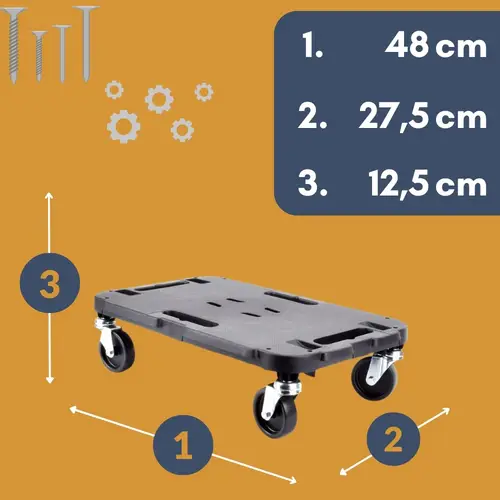 1. 48 cm
2. 27,5 cm
3. 12,5 cm

3

1

2