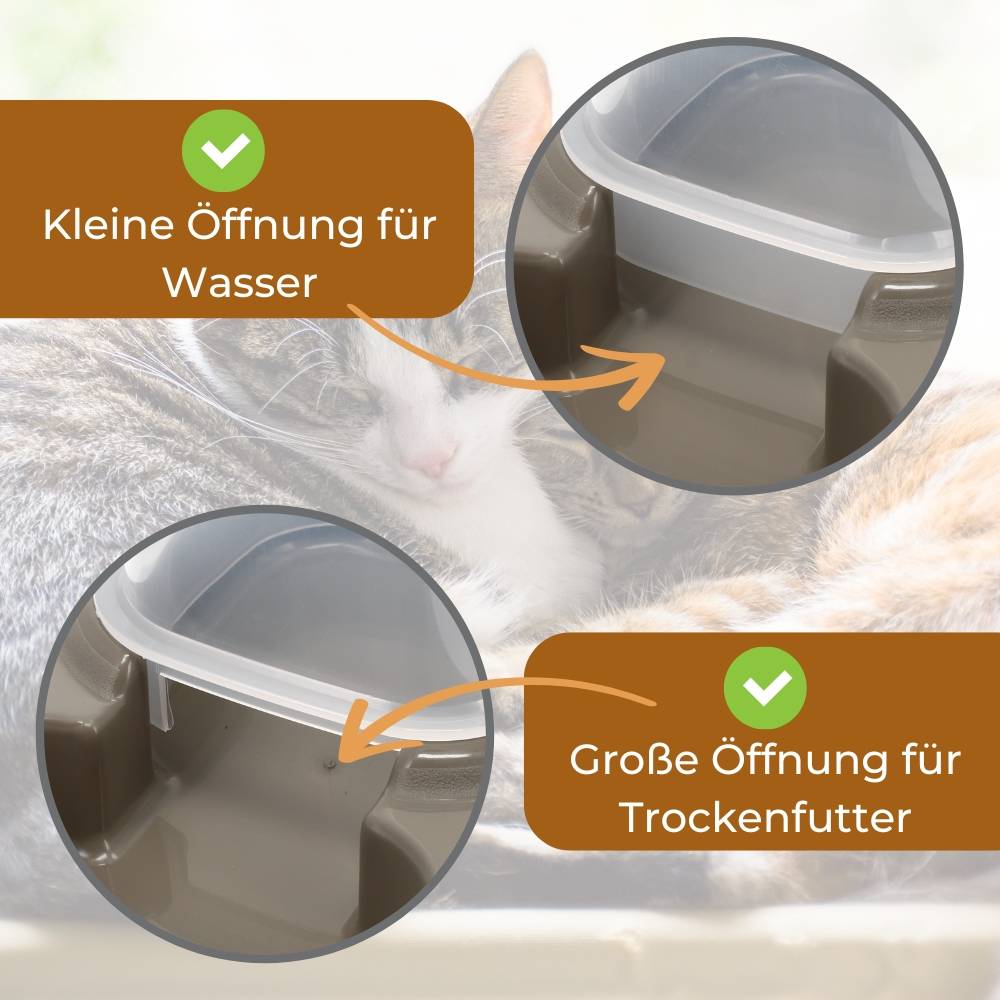 Kleine Öffnung für Wasser

Große Öffnung für Trockenfutter