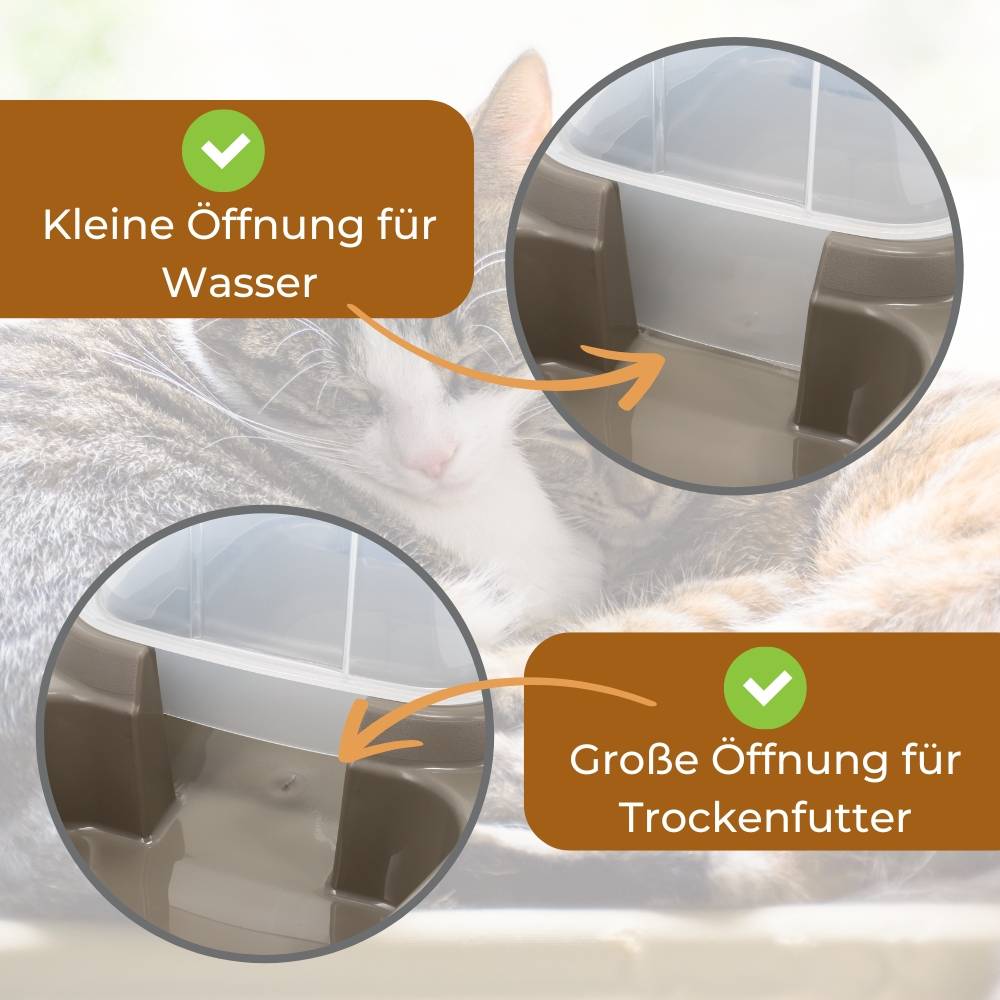 Kleine Öffnung für Wasser

Große Öffnung für Trockenfutter