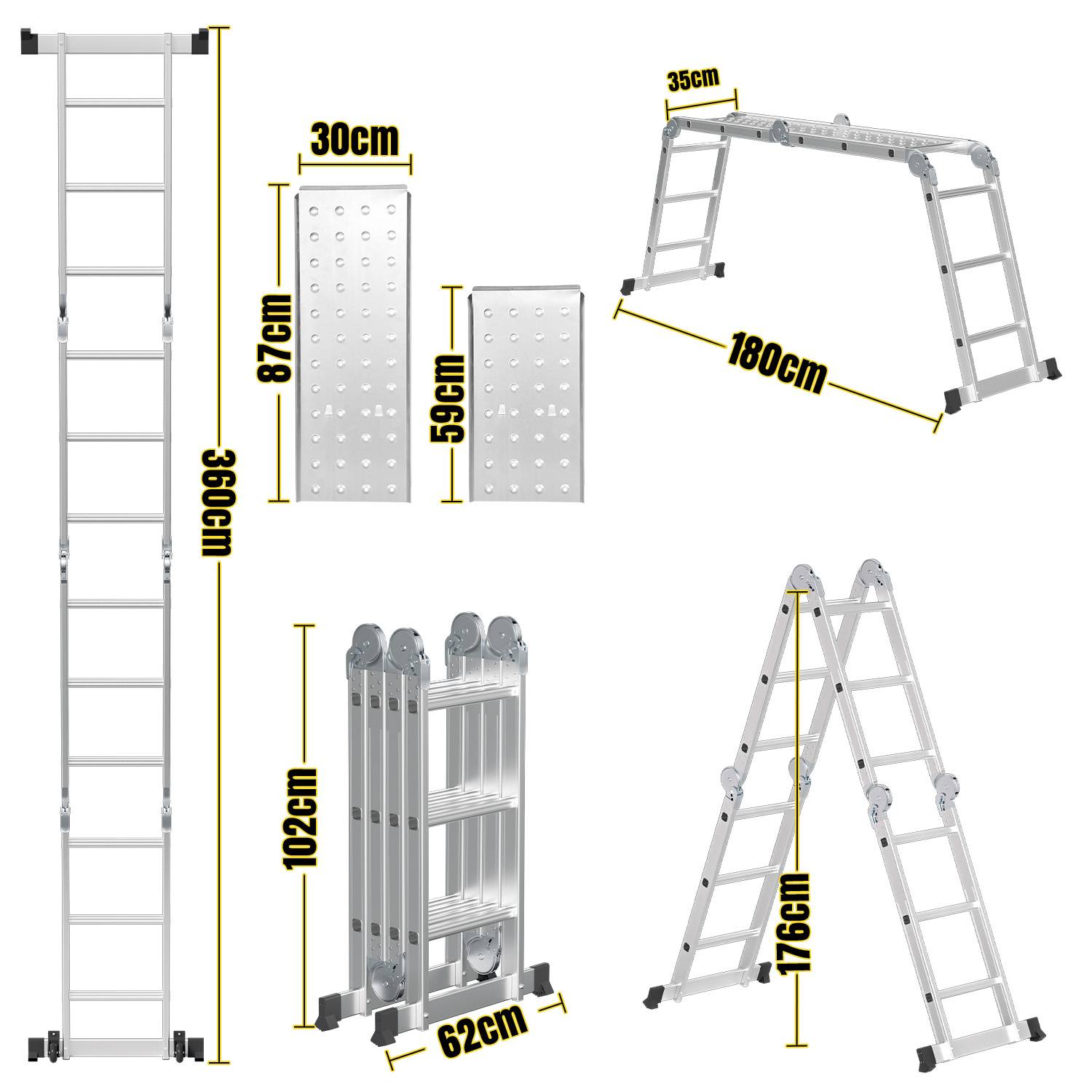 360cm

30cm

87cm

59cm

35cm

180cm

102cm

62cm

176cm