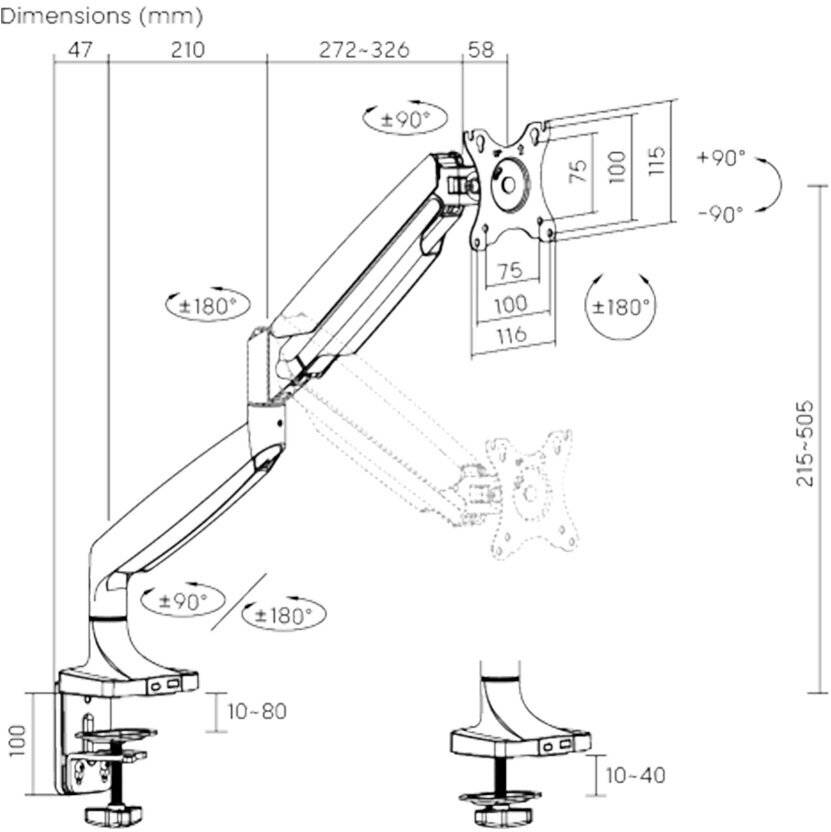 Dimensions (mm)

47
210
272~326
58

±90°

75
100
115

+90°
-90°

75
100
116

±180°

±180°

215~505

±90°
±180°

10~80
100

10~40