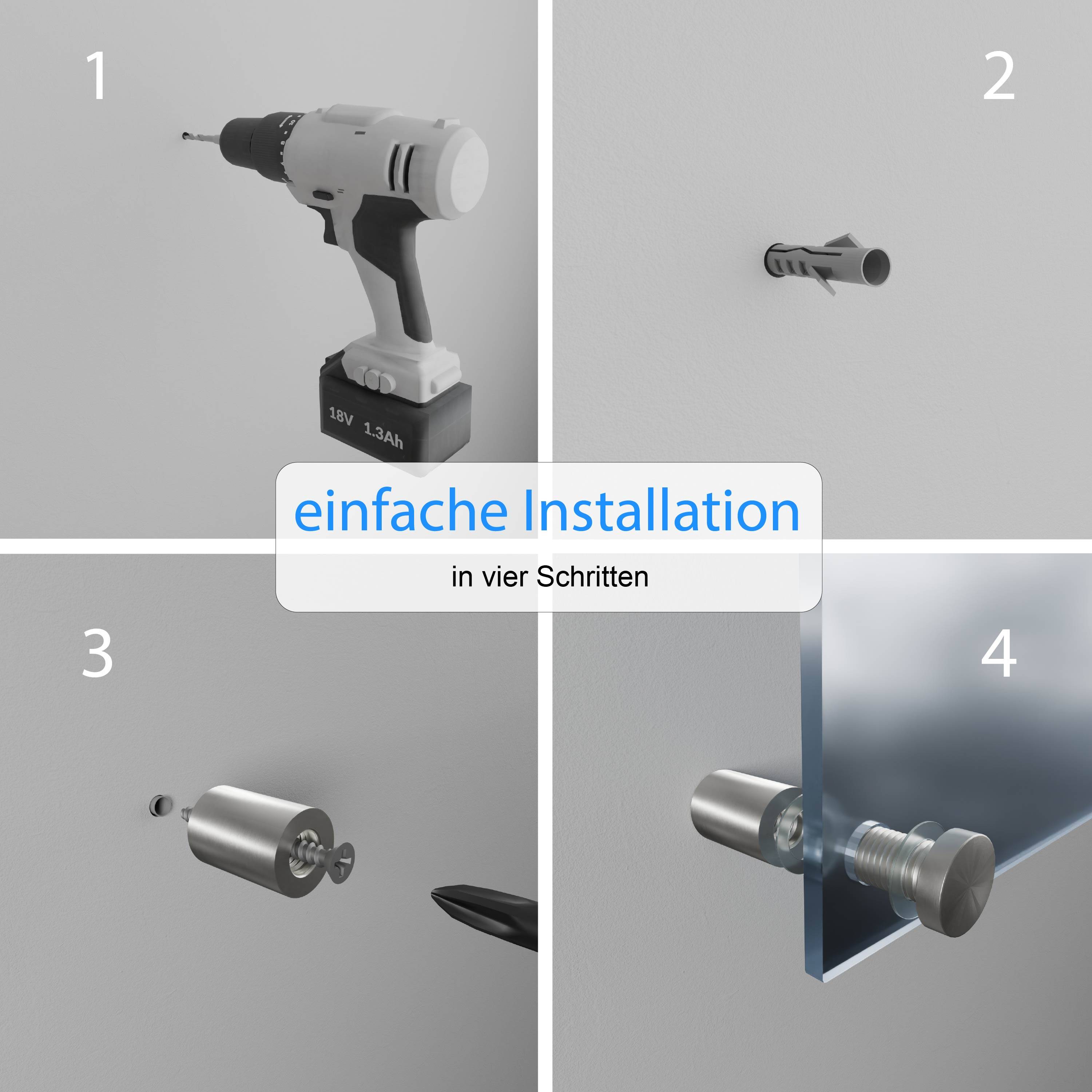 1

2

18V 1.3Ah

einfache Installation

in vier Schritten

3

4