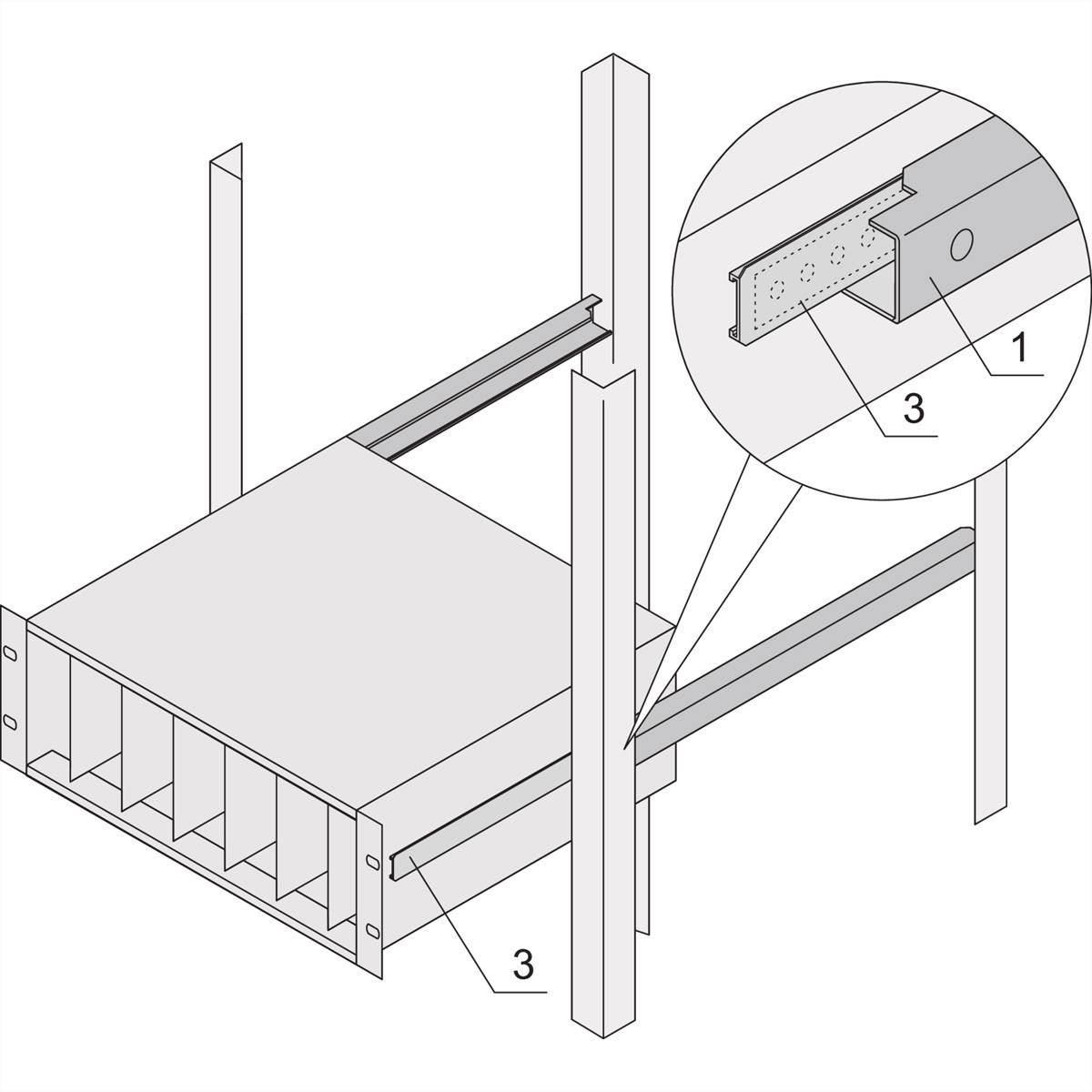 1
3
3