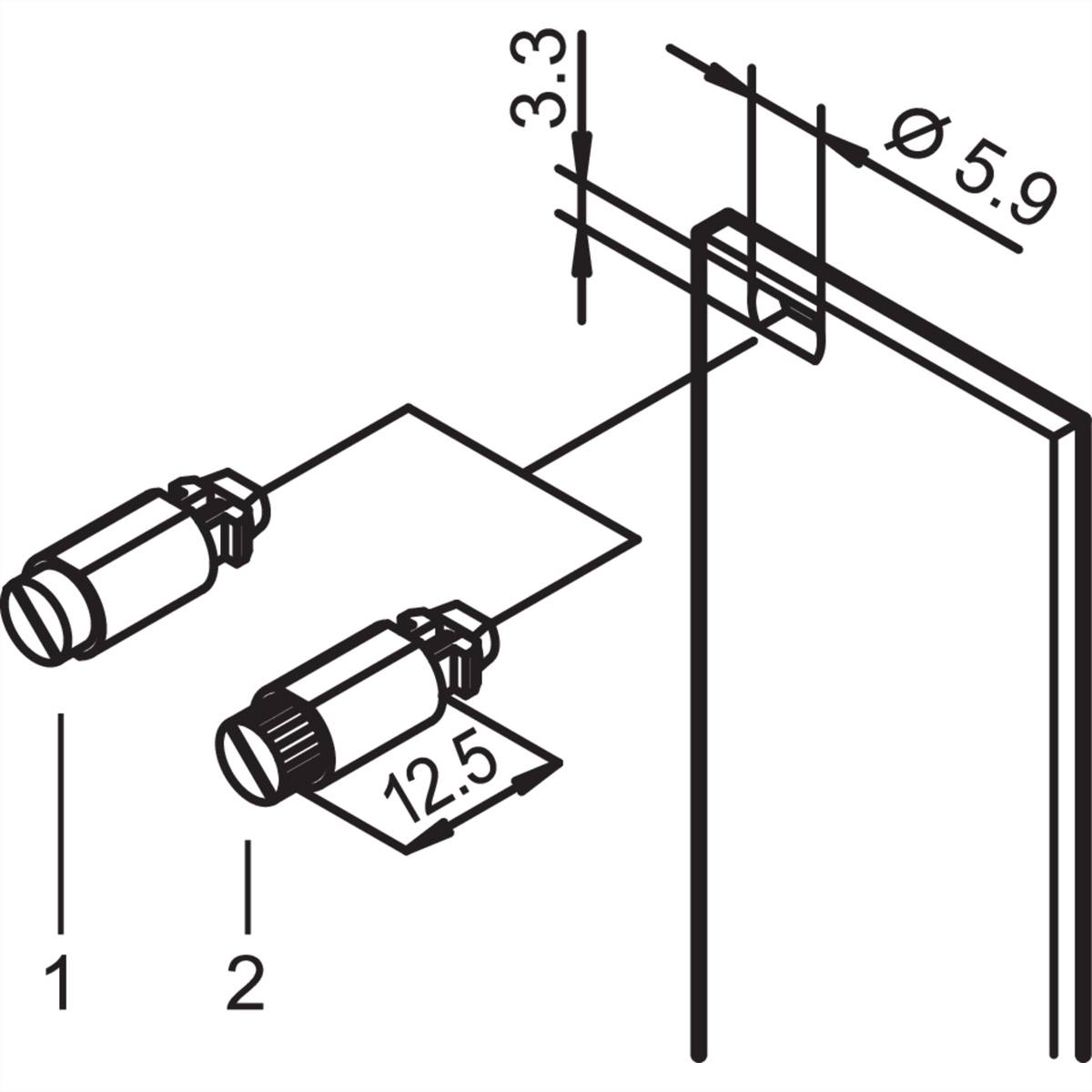 3.3

Ø 5.9

12.5

1

2