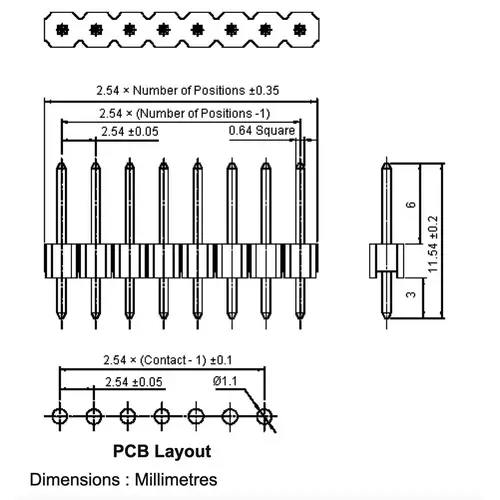 2.54 × Number of Positions ±0.35

2.54 × (Number of Positions -1)

2.54 ±0.05

0.64 Square

6

11.54 ±0.2

3

2.54 × (Contact - 1) ±0.1

2.54 ±0.05

Ø1.1

PCB Layout

Dimensions : Millimetres