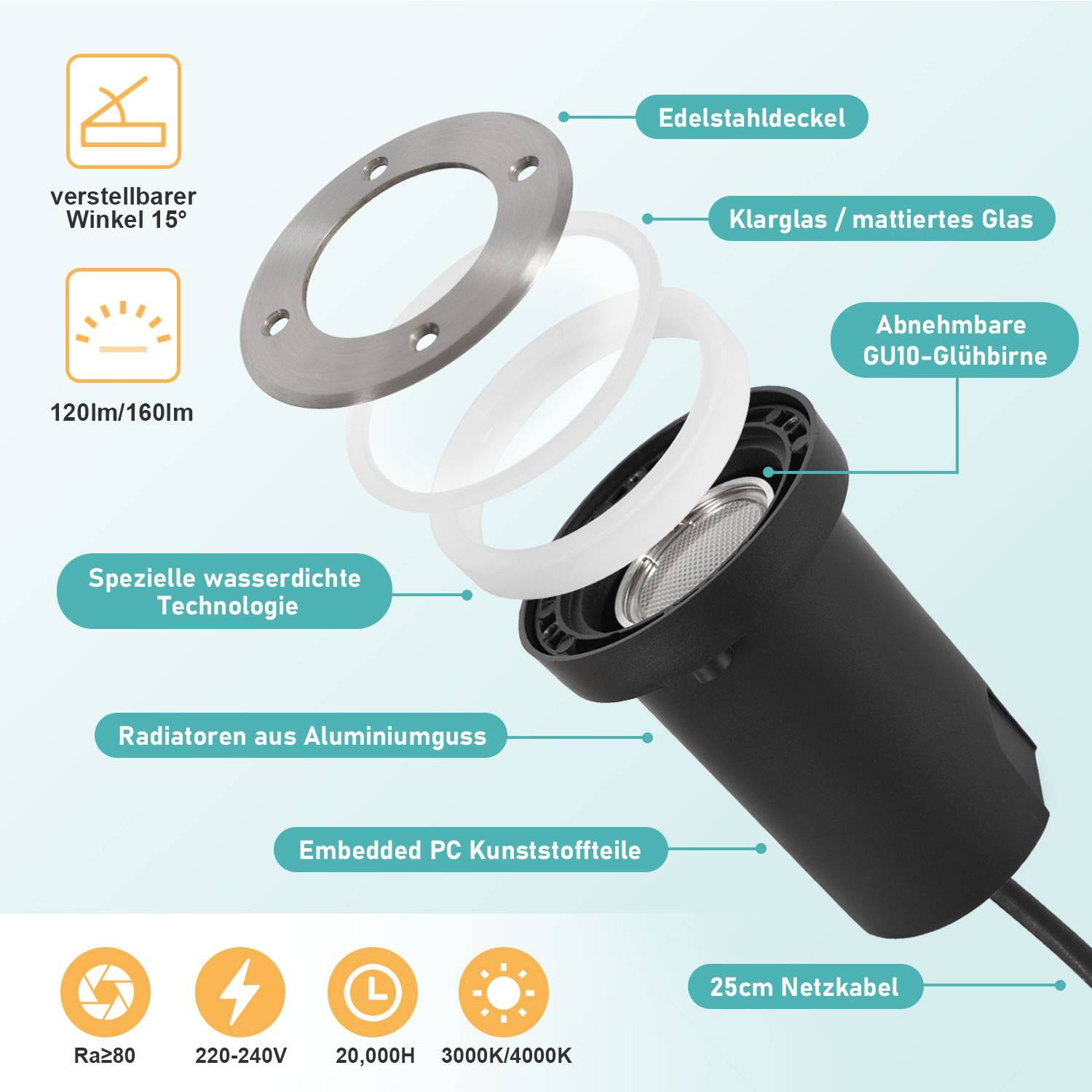 verstellbarer Winkel 15°

120lm/160lm

Edelstahldeckel

Klarglas / mattiertes Glas

Abnehmbare GU10-Glühbirne

Spezielle wasserdichte Technologie

Radiatoren aus Aluminiumguss

Embedded PC Kunststoffteile

25cm Netzkabel

Ra≥80

220-240V

20,000H

3000K/4000K