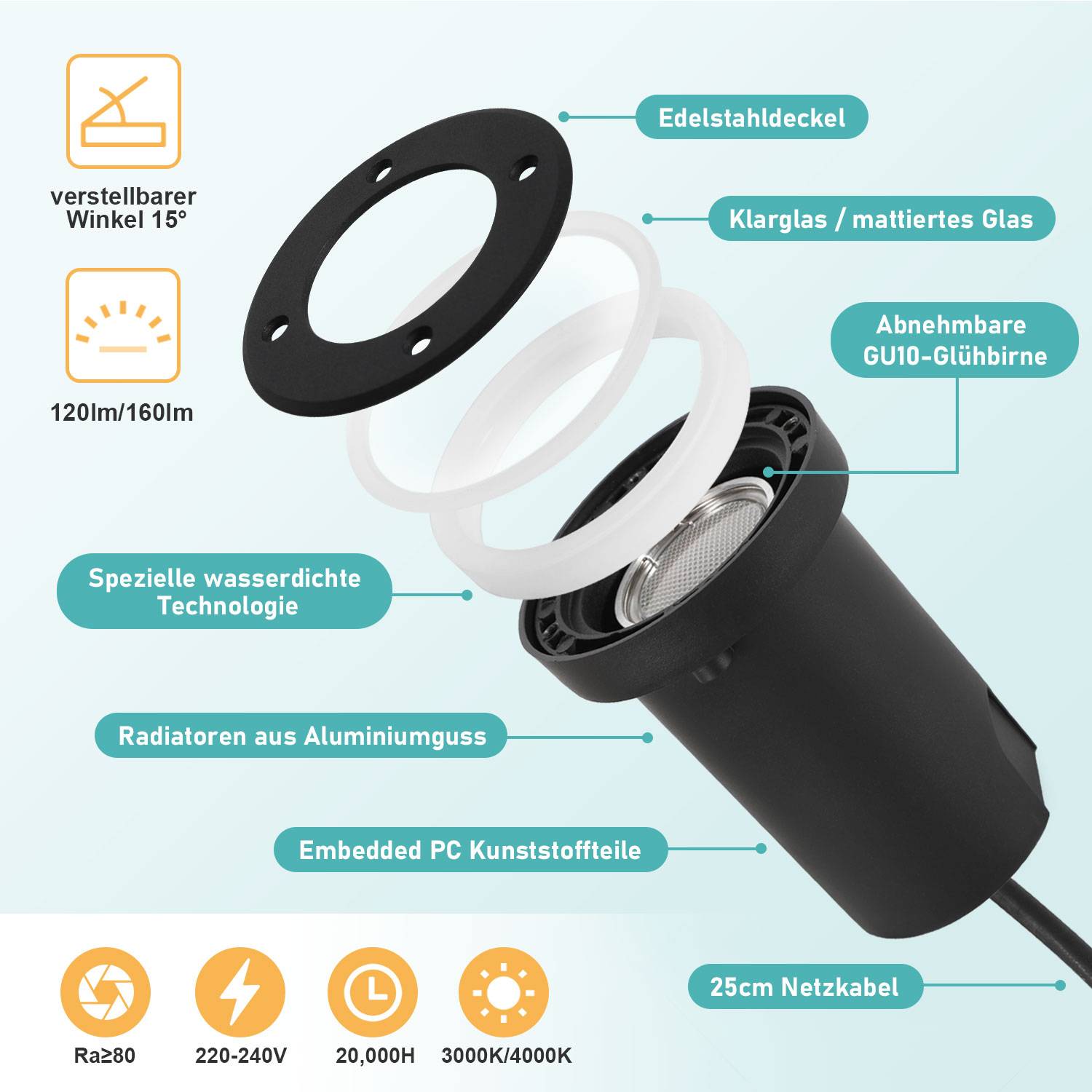 verstellbarer Winkel 15°

120lm/160lm

Edelstahldeckel

Klarglas / mattiertes Glas

Abnehmbare GU10-Glühbirne

Spezielle wasserdichte Technologie

Radiatoren aus Aluminiumguss

Embedded PC Kunststoffteile

25cm Netzkabel

Ra≥80

220-240V

20,000H

3000K/4000K